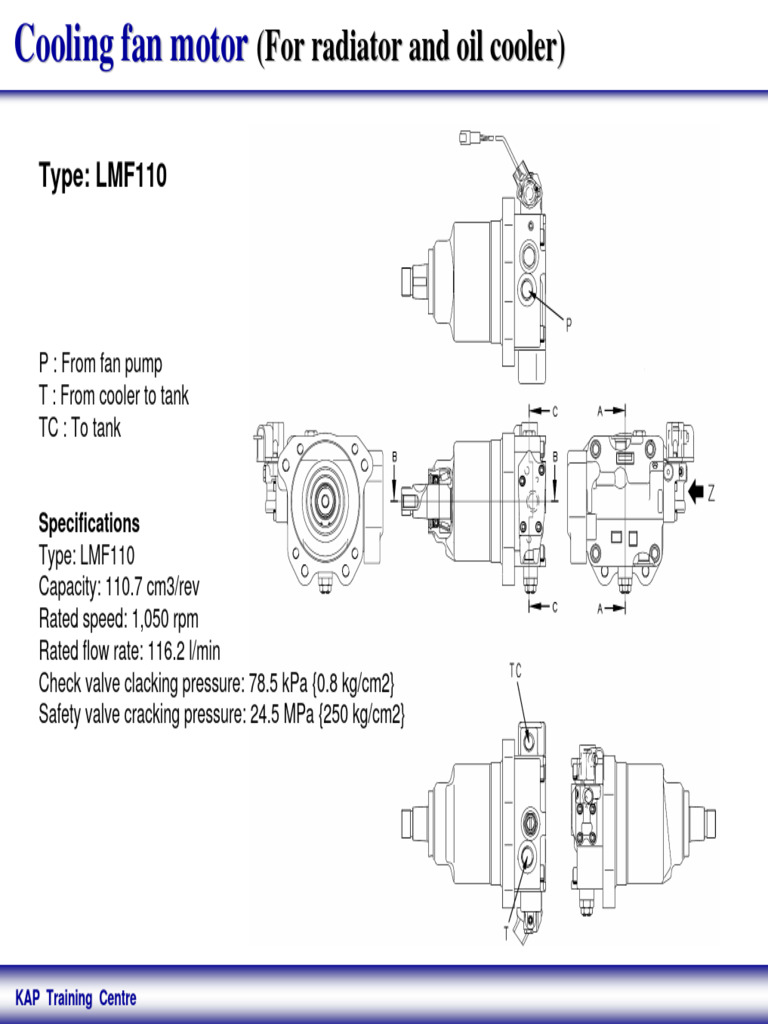 Cooling fan motor (For radiator and oil cooler)

Type: LMF110

P : From fan pump
T : From cooler to tank
TC : To tank

Specifications
Type: LMF110
Capacity: 110.7 cm3/rev
Rated speed: 1,050 rpm
Rated flow rate: 116.2 l/min
Check valve clacking pressure: 78.5 kPa {0.8 kg/cm2}
Safety valve cracking pressure: 24.5 MPa {250 kg/cm2}

P

C

A

B

B

Z

C

A

TC

T

KAP Training Centre