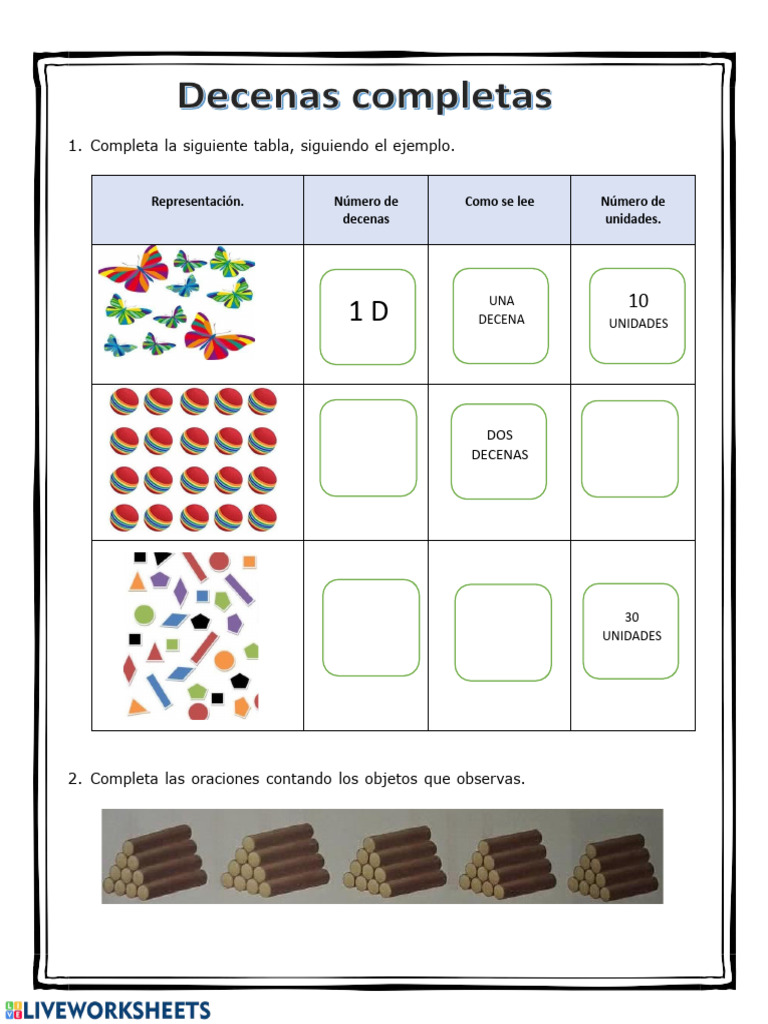 Decenas completas

1. Completa la siguiente tabla, siguiendo el ejemplo.

| Representación. | Número de decenas | Como se lee | Número de unidades. |
|---|---|---|---|
| | 1 D | UNA DECENA | 10 UNIDADES |
| | | DOS DECENAS | |
| | | | 30 UNIDADES |

2. Completa las oraciones contando los objetos que observas.

LIVEWORKSHEETS