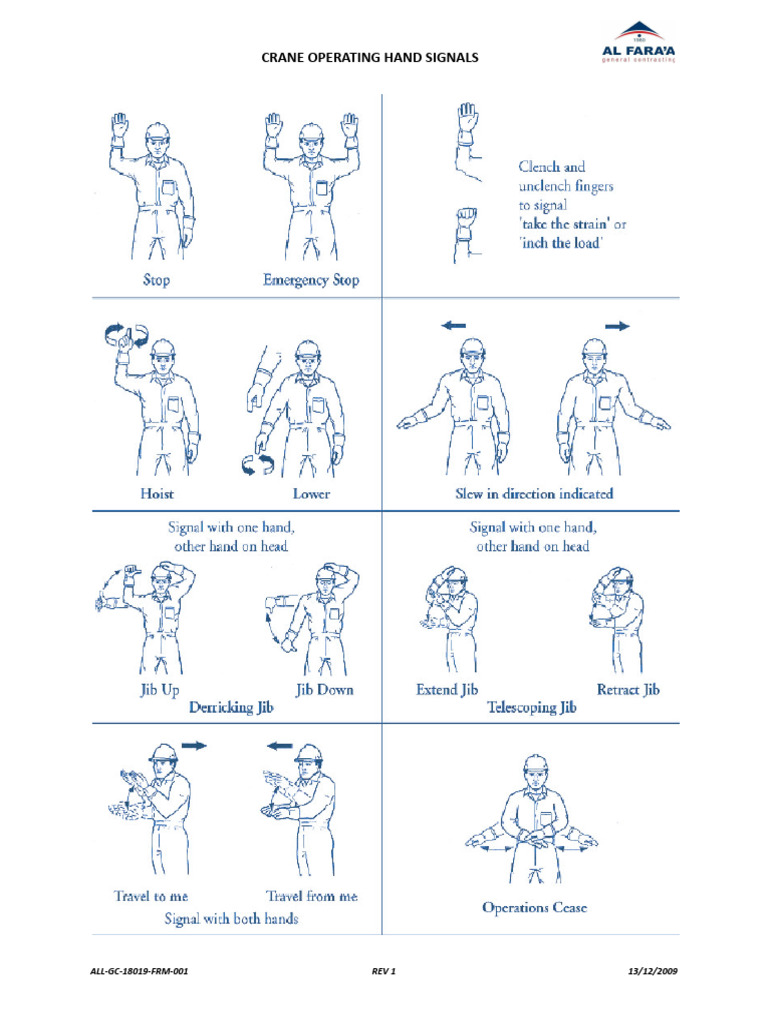 CRANE OPERATING HAND SIGNALS

AL FARA'A
general contracting

Stop

Emergency Stop

Clench and unclench fingers to signal 'take the strain' or 'inch the load'

Hoist

Lower

Slew in direction indicated

Signal with one hand, other hand on head

Jib Up

Jib Down

Derricking Jib

Signal with one hand, other hand on head

Extend Jib

Retract Jib

Telescoping Jib

Travel to me

Travel from me

Signal with both hands

Operations Cease

ALL-GC-18019-FRM-001

REV 1

13/12/2009