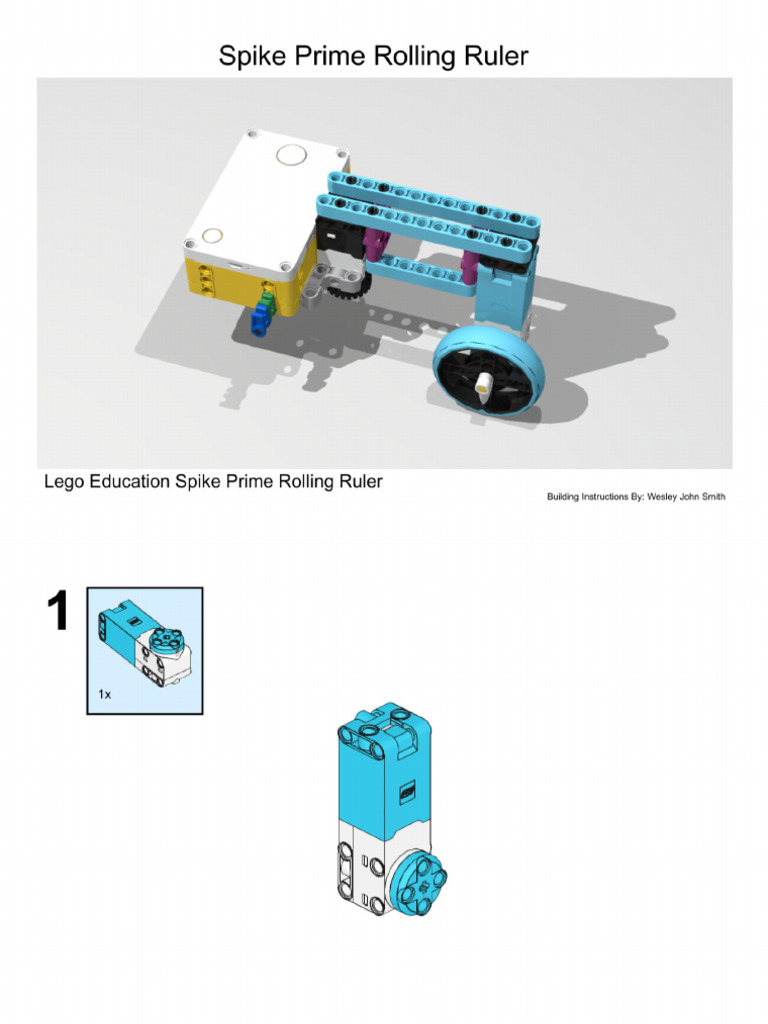 Spike Prime Rolling Ruler

Lego Education Spike Prime Rolling Ruler

Building Instructions By: Wesley John Smith

1

1x