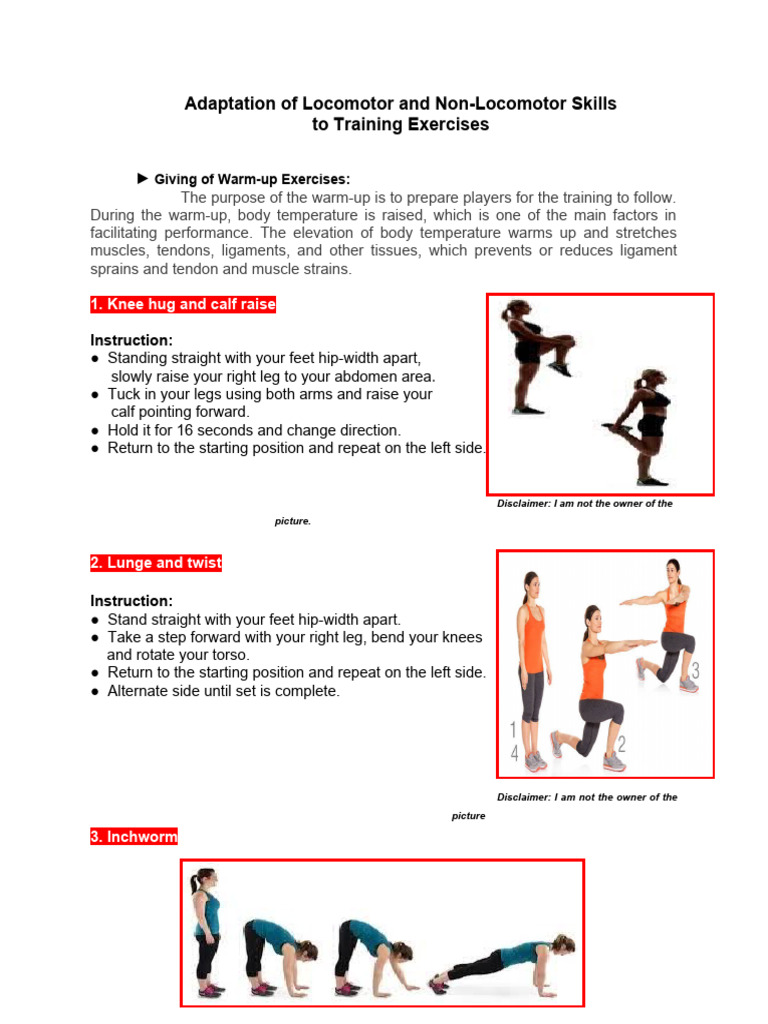 Adaptation of Locomotor and Non-Locomotor Skills to Training Exercises

► Giving of Warm-up Exercises:

The purpose of the warm-up is to prepare players for the training to follow. During the warm-up, body temperature is raised, which is one of the main factors in facilitating performance. The elevation of body temperature warms up and stretches muscles, tendons, ligaments, and other tissues, which prevents or reduces ligament sprains and tendon and muscle strains.

1. Knee hug and calf raise

Instruction:
● Standing straight with your feet hip-width apart, slowly raise your right leg to your abdomen area.
● Tuck in your legs using both arms and raise your calf pointing forward.
● Hold it for 16 seconds and change direction.
● Return to the starting position and repeat on the left side.

Disclaimer: I am not the owner of the picture.

2. Lunge and twist

Instruction:
● Stand straight with your feet hip-width apart.
● Take a step forward with your right leg, bend your knees and rotate your torso.
● Return to the starting position and repeat on the left side.
● Alternate side until set is complete.

1
4
2
3

Disclaimer: I am not the owner of the picture

3. Inchworm