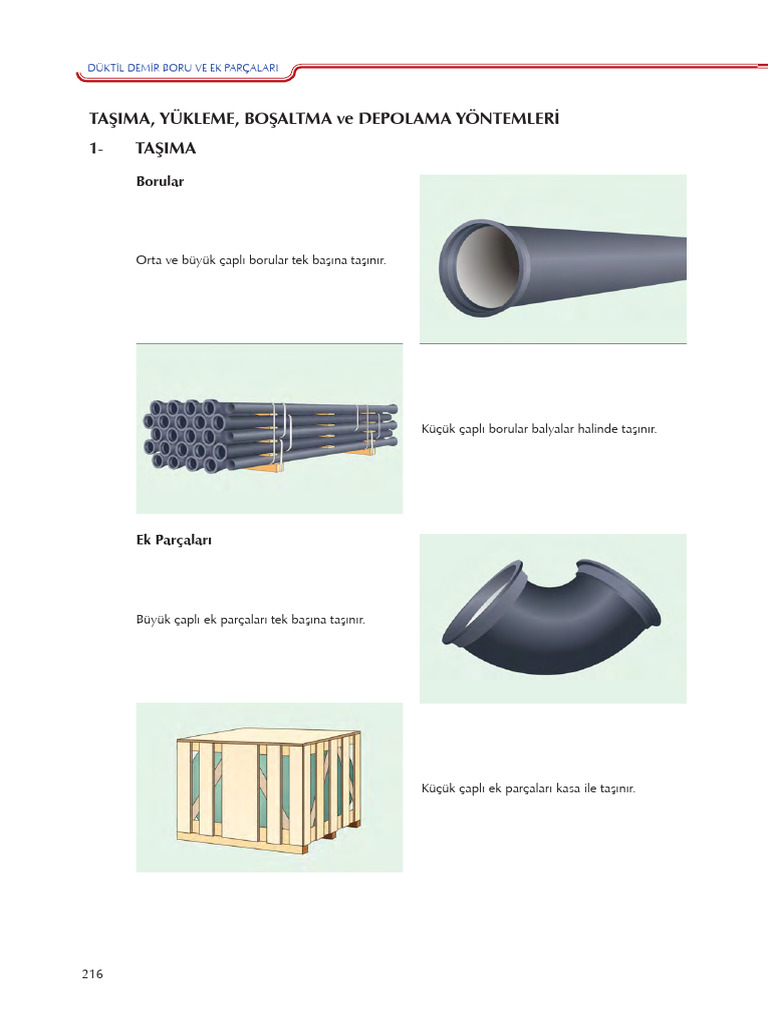 DÜKTİL DEMİR BORU VE EK PARÇALARI

TAŞIMA, YÜKLEME, BOŞALTMA ve DEPOLAMA YÖNTEMLERİ

1- TAŞIMA

Borular

Orta ve büyük çaplı borular tek başına taşınır.

Küçük çaplı borular balyalar halinde taşınır.

Ek Parçaları

Büyük çaplı ek parçaları tek başına taşınır.

Küçük çaplı ek parçaları kasa ile taşınır.

216