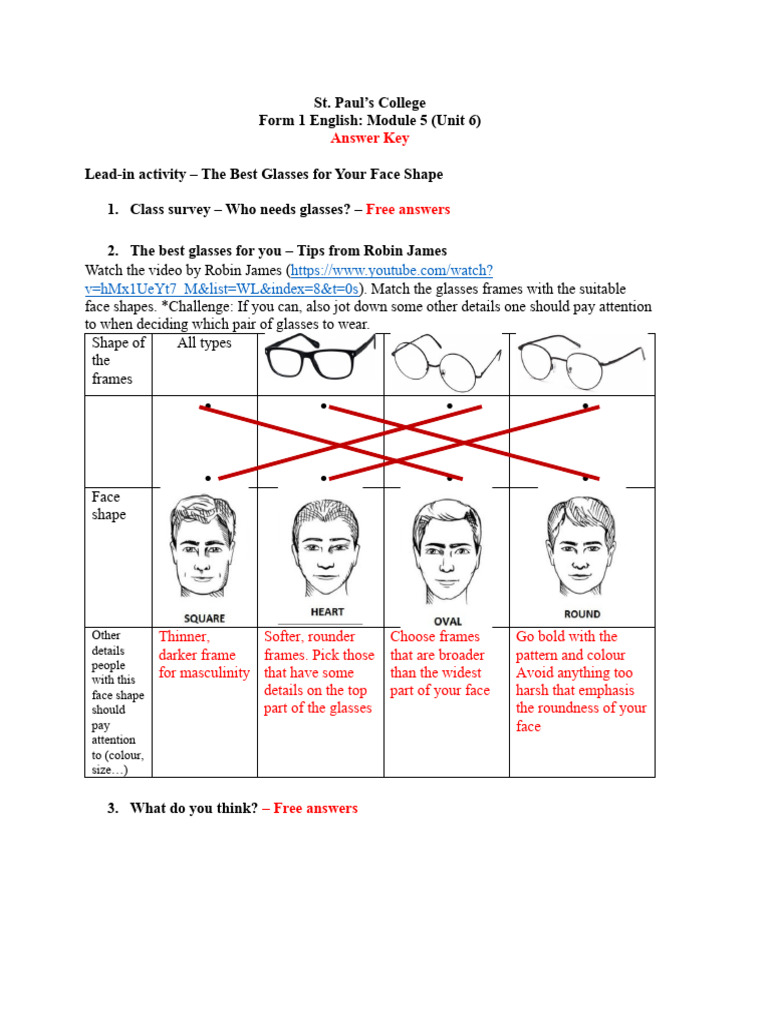 St. Paul's College
Form 1 English: Module 5 (Unit 6)
Answer Key

Lead-in activity – The Best Glasses for Your Face Shape

1. Class survey – Who needs glasses? – Free answers

2. The best glasses for you – Tips from Robin James
Watch the video by Robin James (https://www.youtube.com/watch?v=hMx1UeYt7_M&list=WL&index=8&t=0s). Match the glasses frames with the suitable face shapes. *Challenge: If you can, also jot down some other details one should pay attention to when deciding which pair of glasses to wear.

| Shape of the frames | All types | | | |
|---|---|---|---|---|
| | | | | |
| Face shape | SQUARE | HEART | OVAL | ROUND |
| Other details people with this face shape should pay attention to (colour, size…) | Thinner, darker frame for masculinity | Softer, rounder frames. Pick those that have some details on the top part of the glasses | Choose frames that are broader than the widest part of your face | Go bold with the pattern and colour Avoid anything too harsh that emphasis the roundness of your face |

3. What do you think? – Free answers