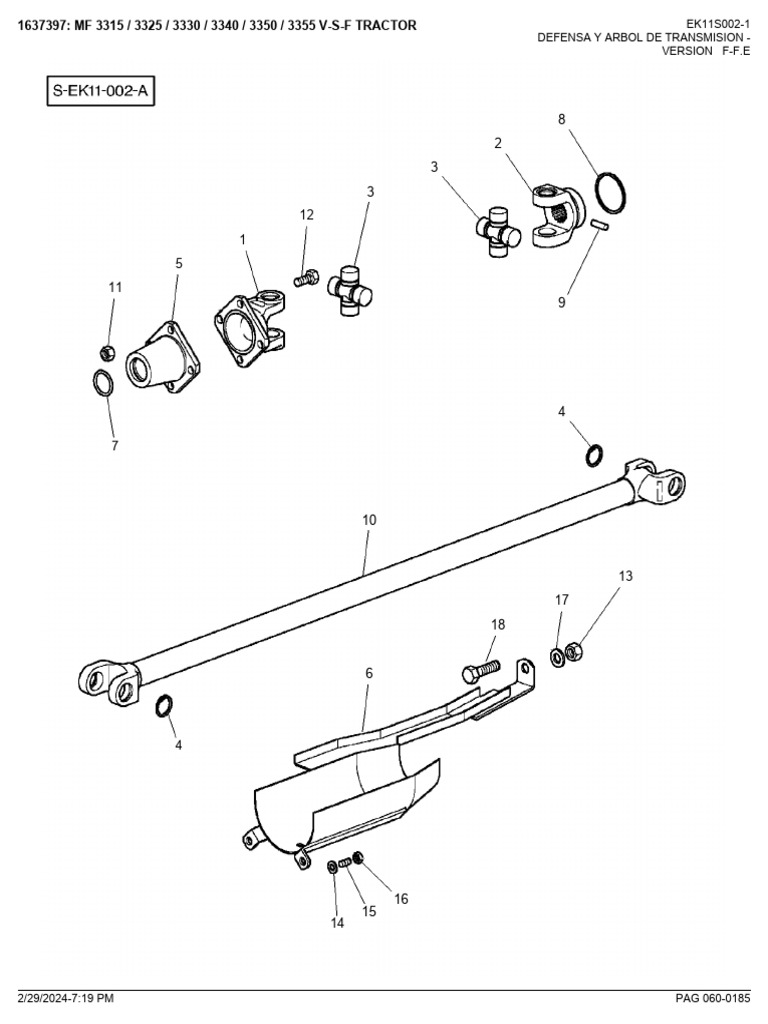 1637397: MF 3315 / 3325 / 3330 / 3340 / 3350 / 3355 V-S-F TRACTOR

EK11S002-1
DEFENSA Y ARBOL DE TRANSMISION - VERSION F-F.E

S-EK11-002-A

8
2
3
3
12
1
5
11
9
7
4
10
13
17
18
6
4
16
15
14

2/29/2024-7:19 PM

PAG 060-0185