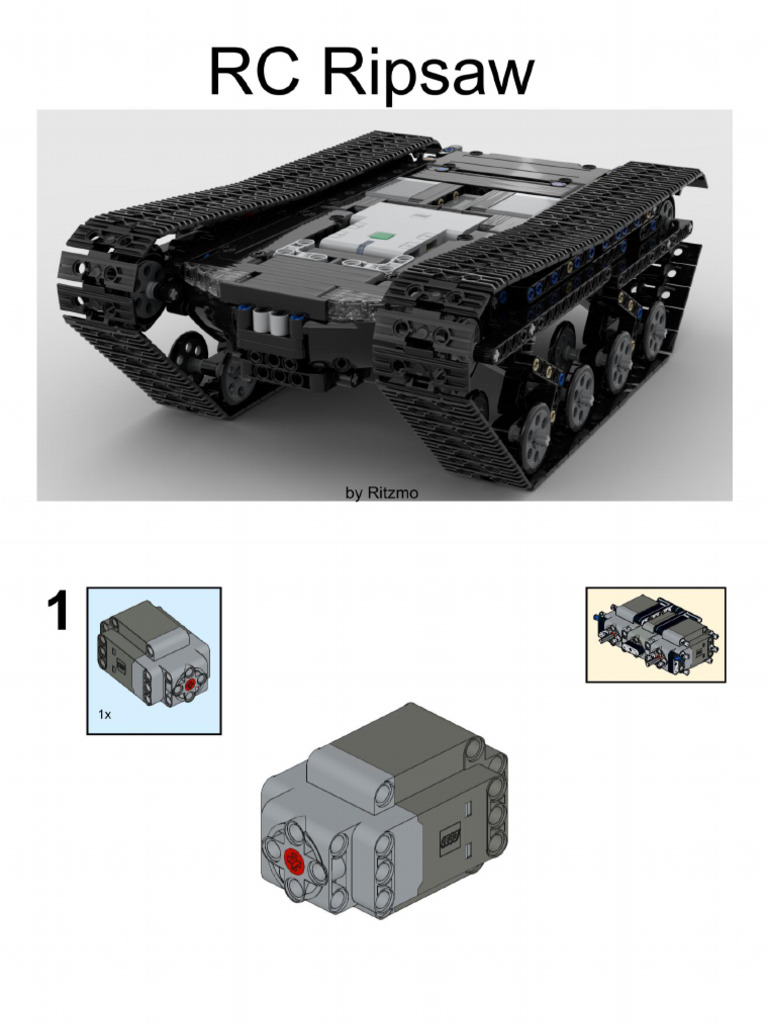 RC Ripsaw

by Ritzmo

1

1x