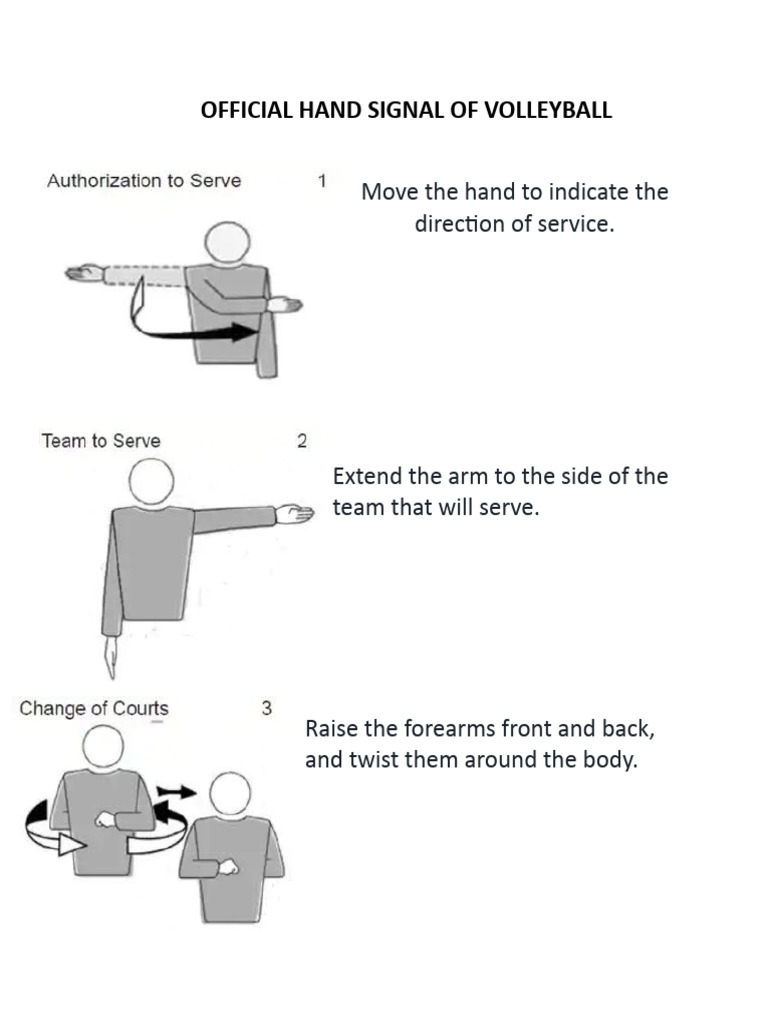 OFFICIAL HAND SIGNAL OF VOLLEYBALL

Authorization to Serve 1

Move the hand to indicate the direction of service.

Team to Serve 2

Extend the arm to the side of the team that will serve.

Change of Courts 3

Raise the forearms front and back, and twist them around the body.