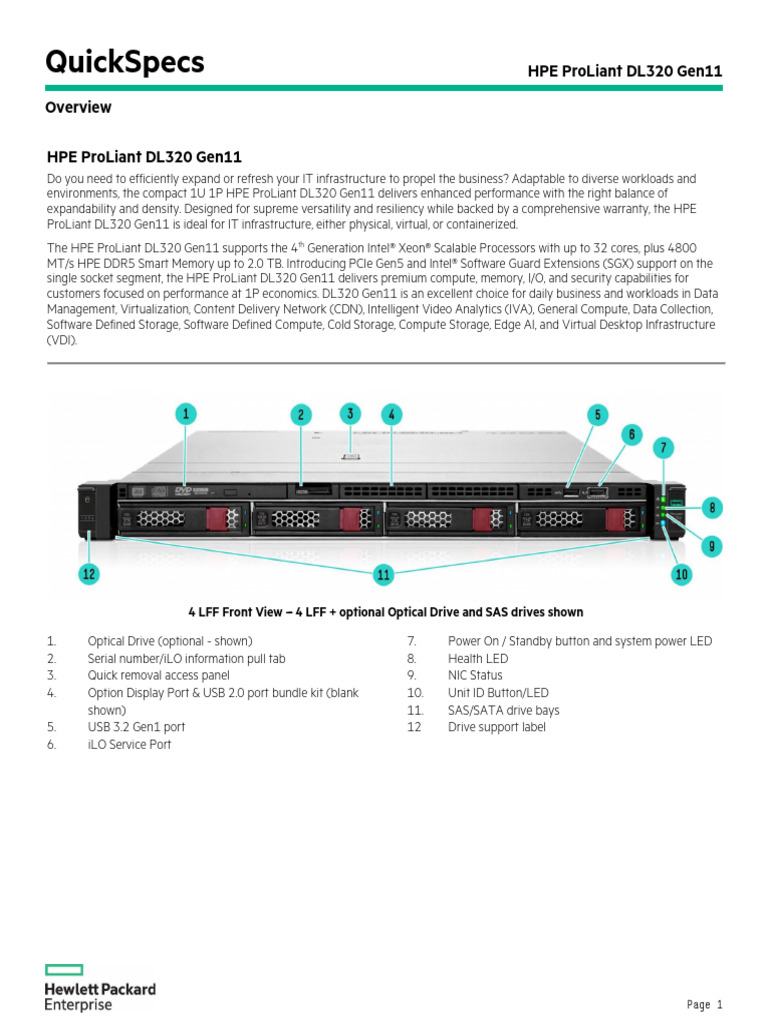 QuickSpecs

HPE ProLiant DL320 Gen11

Overview

HPE ProLiant DL320 Gen11

Do you need to efficiently expand or refresh your IT infrastructure to propel the business? Adaptable to diverse workloads and environments, the compact 1U 1P HPE ProLiant DL320 Gen11 delivers enhanced performance with the right balance of expandability and density. Designed for supreme versatility and resiliency while backed by a comprehensive warranty, the HPE ProLiant DL320 Gen11 is ideal for IT infrastructure, either physical, virtual, or containerized.

The HPE ProLiant DL320 Gen11 supports the 4$^{th}$ Generation Intel® Xeon® Scalable Processors with up to 32 cores, plus 4800 MT/s HPE DDR5 Smart Memory up to 2.0 TB. Introducing PCIe Gen5 and Intel® Software Guard Extensions (SGX) support on the single socket segment, the HPE ProLiant DL320 Gen11 delivers premium compute, memory, I/O, and security capabilities for customers focused on performance at 1P economics. DL320 Gen11 is an excellent choice for daily business and workloads in Data Management, Virtualization, Content Delivery Network (CDN), Intelligent Video Analytics (IVA), General Compute, Data Collection, Software Defined Storage, Software Defined Compute, Cold Storage, Compute Storage, Edge AI, and Virtual Desktop Infrastructure (VDI).

1 2 3 4 5 6 7 8 9 10 11 12

4 LFF Front View – 4 LFF + optional Optical Drive and SAS drives shown

1. Optical Drive (optional - shown)
2. Serial number/iLO information pull tab
3. Quick removal access panel
4. Option Display Port & USB 2.0 port bundle kit (blank shown)
5. USB 3.2 Gen1 port
6. iLO Service Port
7. Power On / Standby button and system power LED
8. Health LED
9. NIC Status
10. Unit ID Button/LED
11. SAS/SATA drive bays
12 Drive support label

Hewlett Packard Enterprise

Page 1