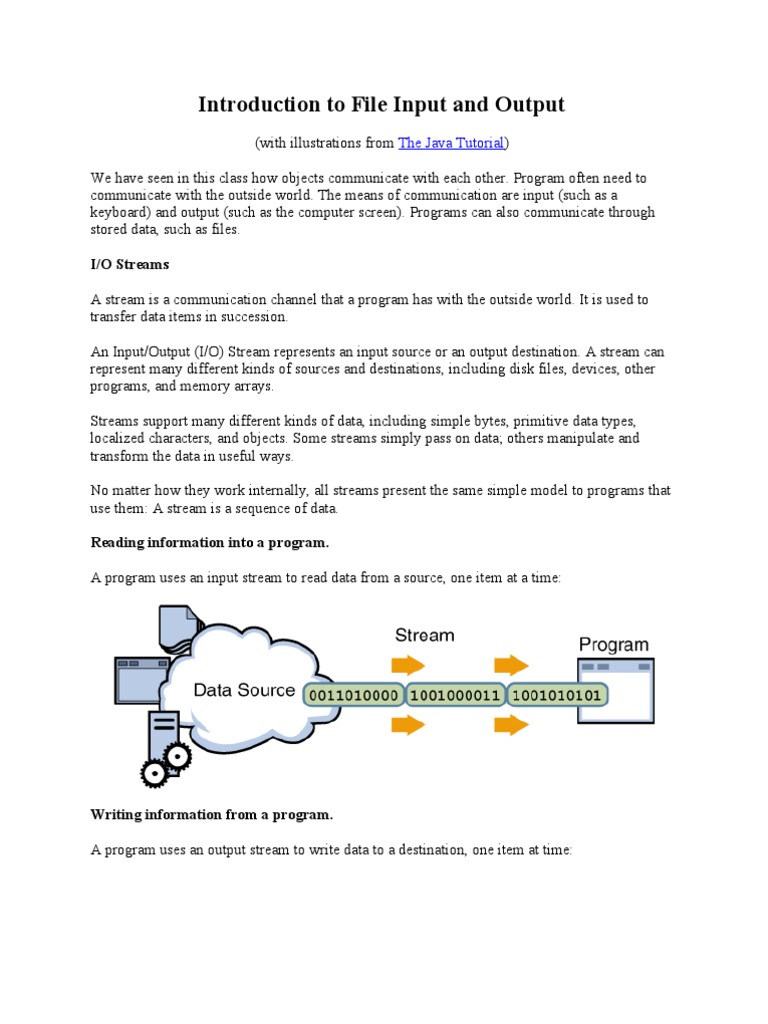 Introduction to File Input and Output

(with illustrations from The Java Tutorial)

We have seen in this class how objects communicate with each other. Program often need to communicate with the outside world. The means of communication are input (such as a keyboard) and output (such as the computer screen). Programs can also communicate through stored data, such as files.

I/O Streams

A stream is a communication channel that a program has with the outside world. It is used to transfer data items in succession.

An Input/Output (I/O) Stream represents an input source or an output destination. A stream can represent many different kinds of sources and destinations, including disk files, devices, other programs, and memory arrays.

Streams support many different kinds of data, including simple bytes, primitive data types, localized characters, and objects. Some streams simply pass on data; others manipulate and transform the data in useful ways.

No matter how they work internally, all streams present the same simple model to programs that use them: A stream is a sequence of data.

Reading information into a program.

A program uses an input stream to read data from a source, one item at a time:

Stream

Program

Data Source

0011010000

1001000011

1001010101

Writing information from a program.

A program uses an output stream to write data to a destination, one item at time: