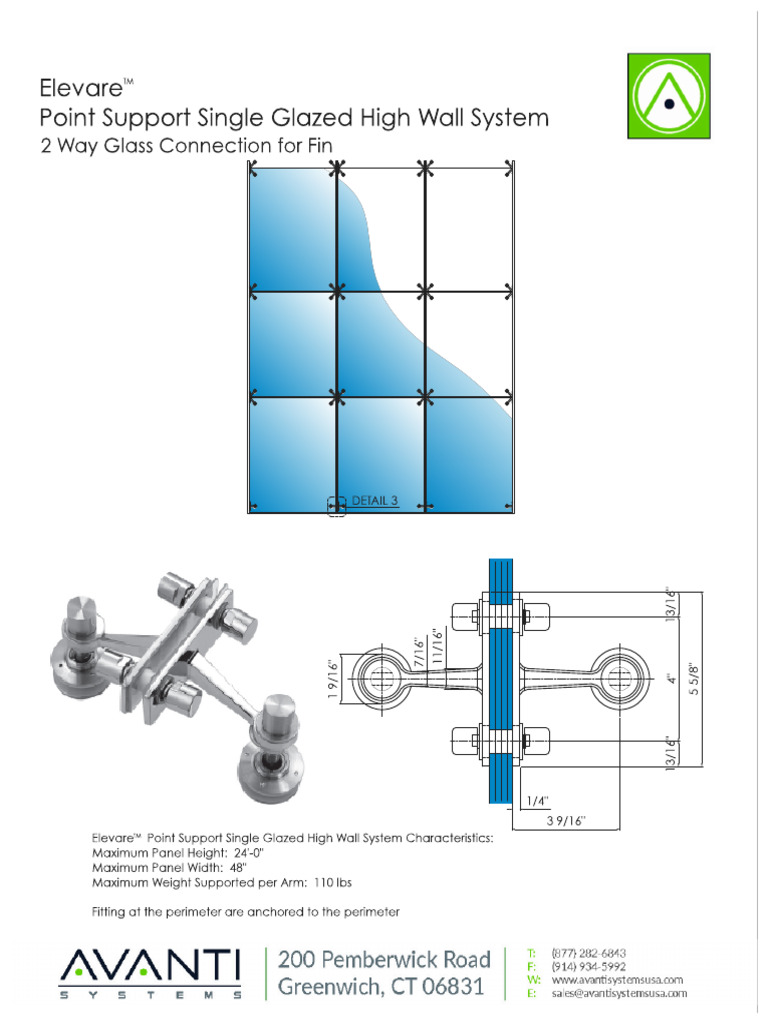 Elevare™
Point Support Single Glazed High Wall System
2 Way Glass Connection for Fin

DETAIL 3

1 9/16"
7/16"
11/16"
13/16"
4"
5 5/8"
13/16"
1/4"
3 9/16"

Elevare™ Point Support Single Glazed High Wall System Characteristics:
Maximum Panel Height: 24'-0"
Maximum Panel Width: 48"
Maximum Weight Supported per Arm: 110 lbs

Fitting at the perimeter are anchored to the perimeter

AVANTI
SYSTEMS

200 Pemberwick Road
Greenwich, CT 06831

T: (877) 282-6843
F: (914) 934-5992
W: www.avantisystemsusa.com
E: sales@avantisystemsusa.com