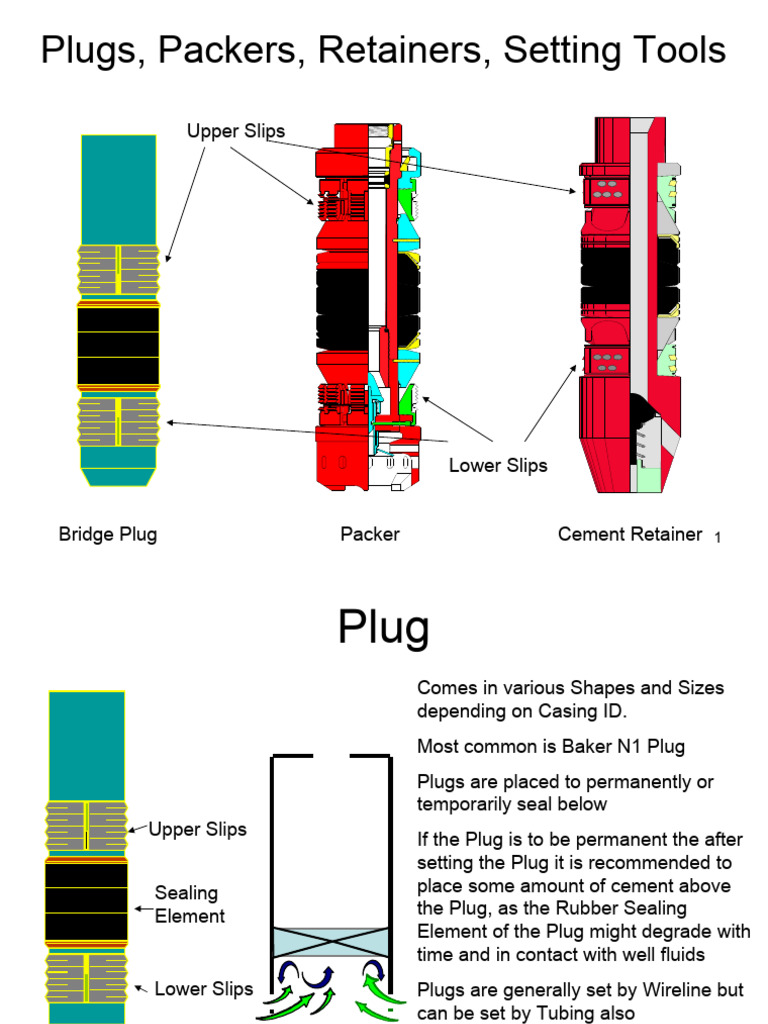 Plugs, Packers, Retainers, Setting Tools

Upper Slips

Lower Slips

Bridge Plug

Packer

Cement Retainer

1

Plug

Upper Slips

Sealing Element

Lower Slips

Comes in various Shapes and Sizes depending on Casing ID.

Most common is Baker N1 Plug

Plugs are placed to permanently or temporarily seal below

If the Plug is to be permanent the after setting the Plug it is recommended to place some amount of cement above the Plug, as the Rubber Sealing Element of the Plug might degrade with time and in contact with well fluids

Plugs are generally set by Wireline but can be set by Tubing also