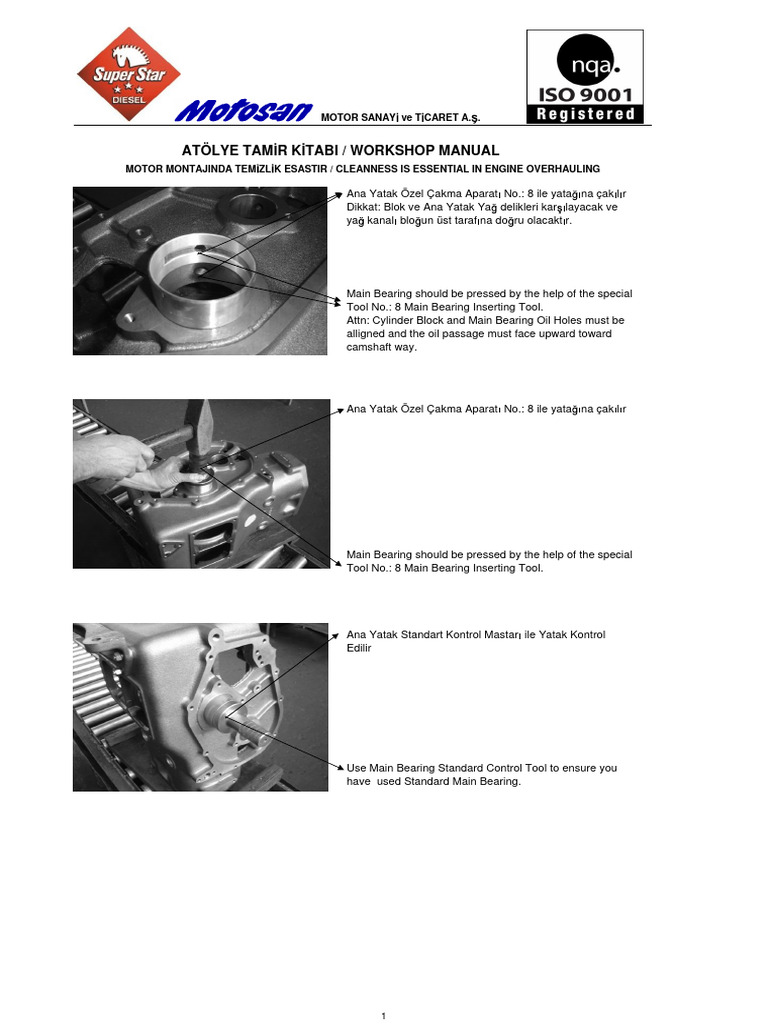 Super Star
DIESEL

Motosan MOTOR SANAYİ ve TİCARET A.Ş.

nqa.
ISO 9001
Registered

ATÖLYE TAMİR KİTABI / WORKSHOP MANUAL
MOTOR MONTAJINDA TEMİZLİK ESASTIR / CLEANNESS IS ESSENTIAL IN ENGINE OVERHAULING

Ana Yatak Özel Çakma Aparatı No.: 8 ile yatağına çakılır
Dikkat: Blok ve Ana Yatak Yağ delikleri karşılayacak ve yağ kanalı bloğun üst tarafına doğru olacaktır.

Main Bearing should be pressed by the help of the special Tool No.: 8 Main Bearing Inserting Tool.
Attn: Cylinder Block and Main Bearing Oil Holes must be alligned and the oil passage must face upward toward camshaft way.

Ana Yatak Özel Çakma Aparatı No.: 8 ile yatağına çakılır

Main Bearing should be pressed by the help of the special Tool No.: 8 Main Bearing Inserting Tool.

Ana Yatak Standart Kontrol Mastarı ile Yatak Kontrol Edilir

Use Main Bearing Standard Control Tool to ensure you have used Standard Main Bearing.

1