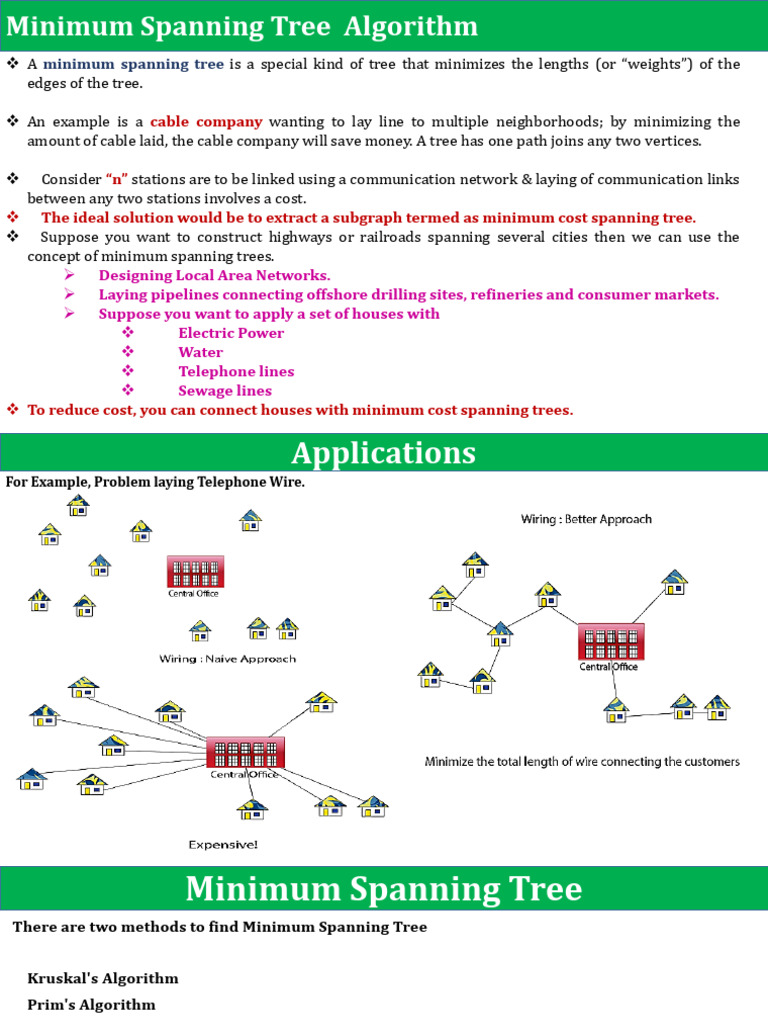 Minimum Spanning Tree Algorithm

❖ A minimum spanning tree is a special kind of tree that minimizes the lengths (or "weights") of the edges of the tree.

❖ An example is a cable company wanting to lay line to multiple neighborhoods; by minimizing the amount of cable laid, the cable company will save money. A tree has one path joins any two vertices.

❖ Consider "n" stations are to be linked using a communication network & laying of communication links between any two stations involves a cost.
❖ The ideal solution would be to extract a subgraph termed as minimum cost spanning tree.
❖ Suppose you want to construct highways or railroads spanning several cities then we can use the concept of minimum spanning trees.
➢ Designing Local Area Networks.
➢ Laying pipelines connecting offshore drilling sites, refineries and consumer markets.
➢ Suppose you want to apply a set of houses with
❖ Electric Power
❖ Water
❖ Telephone lines
❖ Sewage lines
❖ To reduce cost, you can connect houses with minimum cost spanning trees.

Applications

For Example, Problem laying Telephone Wire.

Central Office

Wiring : Naive Approach

Central Office

Expensive!

Wiring : Better Approach

Central Office

Minimize the total length of wire connecting the customers

Minimum Spanning Tree

There are two methods to find Minimum Spanning Tree

Kruskal's Algorithm
Prim's Algorithm