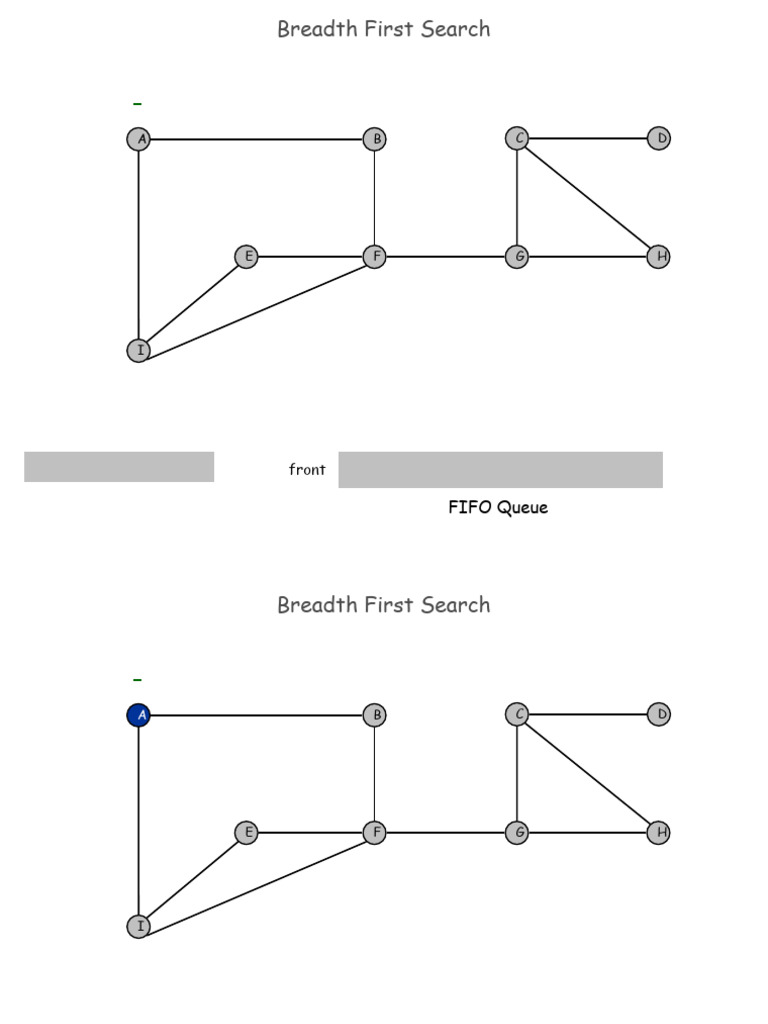 Breadth First Search

-

A B C D
E F G H
I

front

FIFO Queue

Breadth First Search

-

A B C D
E F G H
I