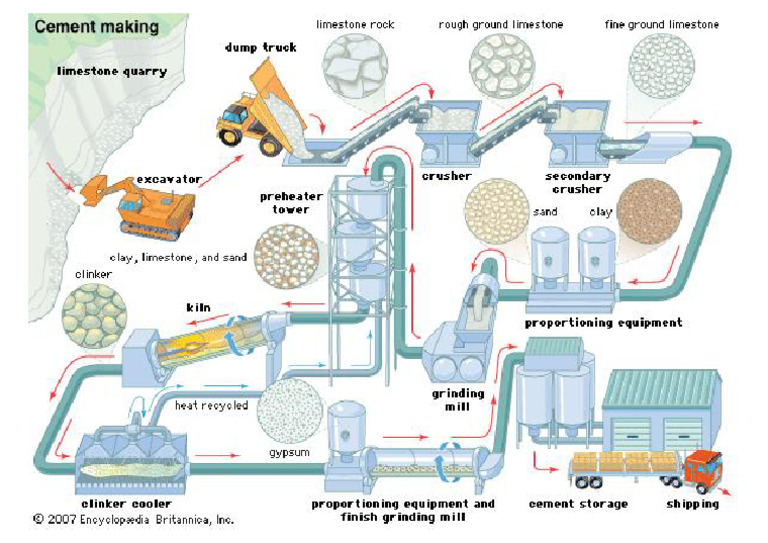 Cement making

limestone quarry

dump truck

limestone rock

rough ground limestone

fine ground limestone

excavator

crusher

secondary crusher

preheater tower

sand

clay

clay, limestone, and sand

clinker

kiln

proportioning equipment

grinding mill

heat recycled

gypsum

clinker cooler

proportioning equipment and finish grinding mill

cement storage

shipping

© 2007 Encyclopædia Britannica, Inc.