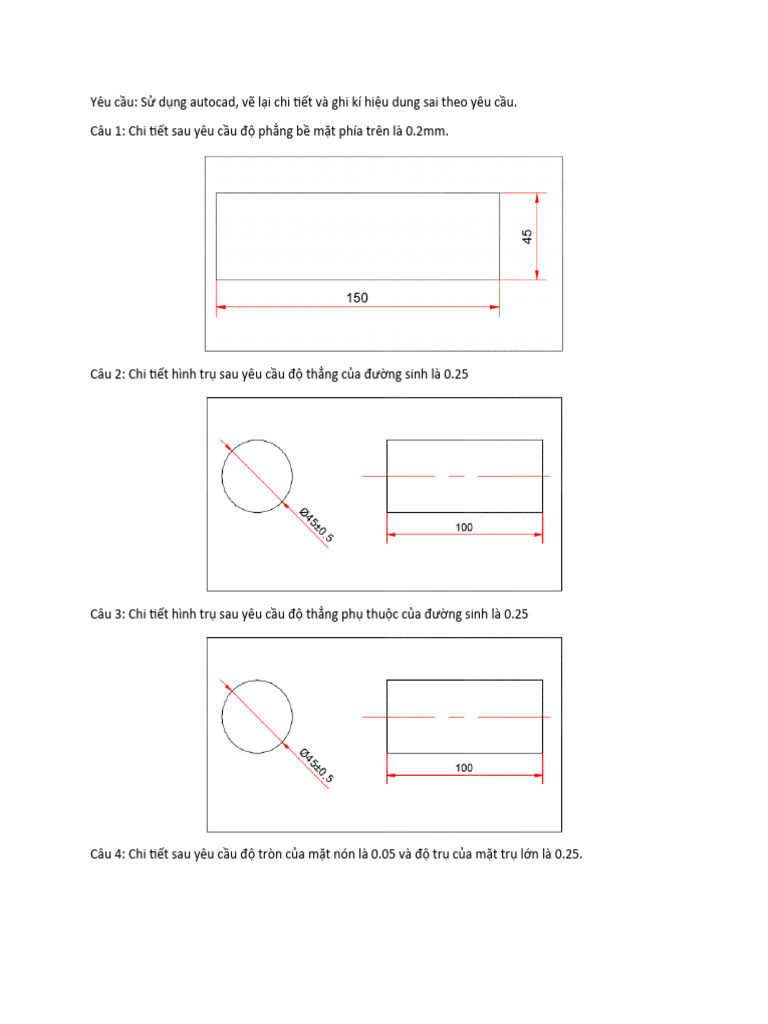 Yêu cầu: Sử dụng autocad, vẽ lại chi tiết và ghi kí hiệu dung sai theo yêu cầu.

Câu 1: Chi tiết sau yêu cầu độ phẳng bề mặt phía trên là 0.2mm.

45

150

Câu 2: Chi tiết hình trụ sau yêu cầu độ thẳng của đường sinh là 0.25

Ø45±0.5

100

Câu 3: Chi tiết hình trụ sau yêu cầu độ thẳng phụ thuộc của đường sinh là 0.25

Ø45±0.5

100

Câu 4: Chi tiết sau yêu cầu độ tròn của mặt nón là 0.05 và độ trụ của mặt trụ lớn là 0.25.