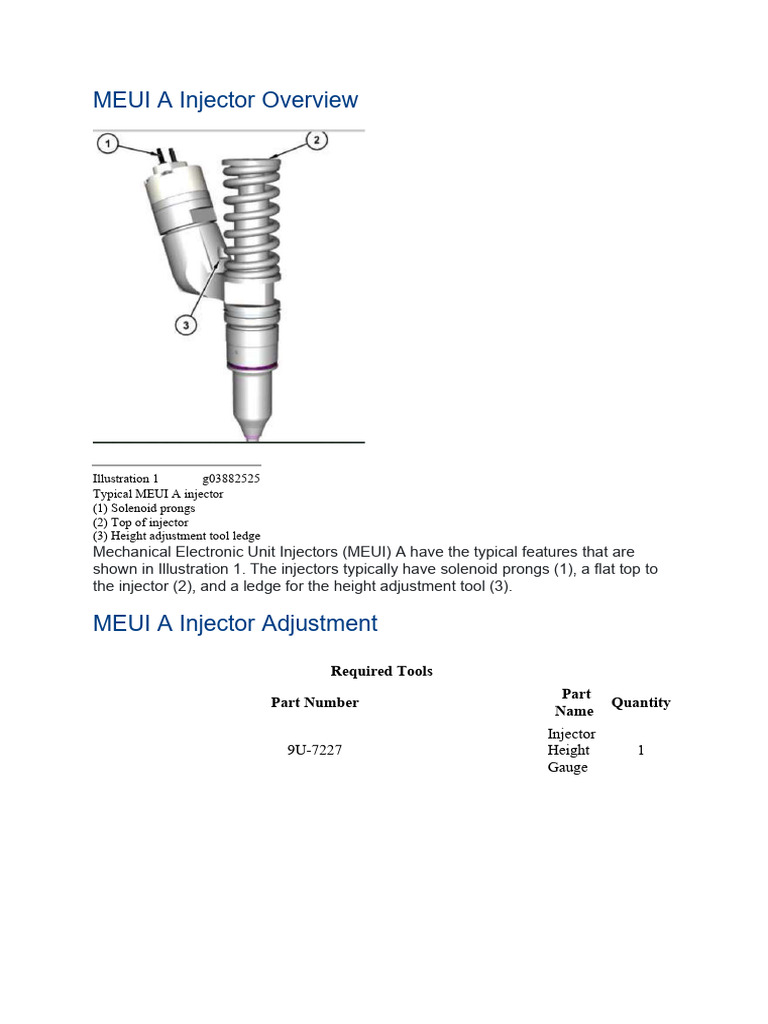 MEUI A Injector Overview

1

2

3

Illustration 1 g03882525
Typical MEUI A injector
(1) Solenoid prongs
(2) Top of injector
(3) Height adjustment tool ledge

Mechanical Electronic Unit Injectors (MEUI) A have the typical features that are shown in Illustration 1. The injectors typically have solenoid prongs (1), a flat top to the injector (2), and a ledge for the height adjustment tool (3).

MEUI A Injector Adjustment

Required Tools

| Part Number | Part Name | Quantity |
|---|---|---|
| 9U-7227 | Injector Height Gauge | 1 |