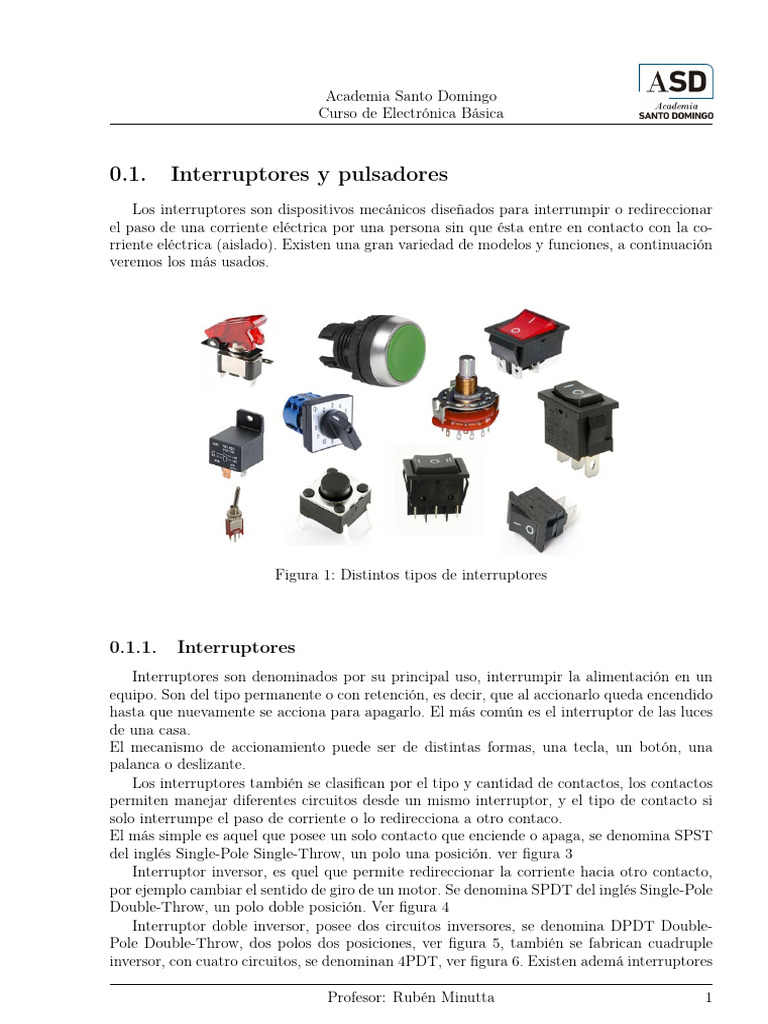 Academia Santo Domingo
Curso de Electrónica Básica

ASD
Academia
SANTO DOMINGO

0.1. Interruptores y pulsadores

Los interruptores son dispositivos mecánicos diseñados para interrumpir o redireccionar el paso de una corriente eléctrica por una persona sin que ésta entre en contacto con la corriente eléctrica (aislado). Existen una gran variedad de modelos y funciones, a continuación veremos los más usados.

Figura 1: Distintos tipos de interruptores

0.1.1. Interruptores

Interruptores son denominados por su principal uso, interrumpir la alimentación en un equipo. Son del tipo permanente o con retención, es decir, que al accionarlo queda encendido hasta que nuevamente se acciona para apagarlo. El más común es el interruptor de las luces de una casa.
El mecanismo de accionamiento puede ser de distintas formas, una tecla, un botón, una palanca o deslizante.

Los interruptores también se clasifican por el tipo y cantidad de contactos, los contactos permiten manejar diferentes circuitos desde un mismo interruptor, y el tipo de contacto si solo interrumpe el paso de corriente o lo redirecciona a otro contaco.
El más simple es aquel que posee un solo contacto que enciende o apaga, se denomina SPST del inglés Single-Pole Single-Throw, un polo una posición. ver figura 3

Interruptor inversor, es quel que permite redireccionar la corriente hacia otro contacto, por ejemplo cambiar el sentido de giro de un motor. Se denomina SPDT del inglés Single-Pole Double-Throw, un polo doble posición. Ver figura 4

Interruptor doble inversor, posee dos circuitos inversores, se denomina DPDT Double-Pole Double-Throw, dos polos dos posiciones, ver figura 5, también se fabrican cuadruple inversor, con cuatro circuitos, se denominan 4PDT, ver figura 6. Existen ademá interruptores

Profesor: Rubén Minutta 1