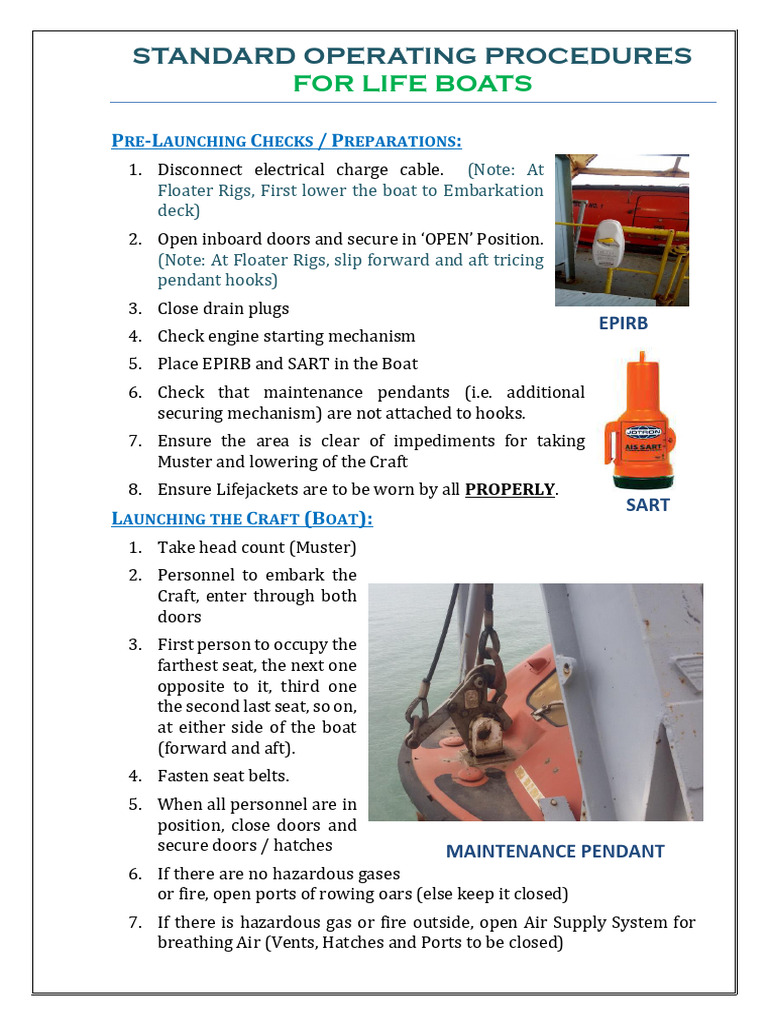 STANDARD OPERATING PROCEDURES
FOR LIFE BOATS

PRE-LAUNCHING CHECKS / PREPARATIONS:

1. Disconnect electrical charge cable. (Note: At Floater Rigs, First lower the boat to Embarkation deck)
2. Open inboard doors and secure in 'OPEN' Position. (Note: At Floater Rigs, slip forward and aft tricing pendant hooks)
3. Close drain plugs
4. Check engine starting mechanism
5. Place EPIRB and SART in the Boat
6. Check that maintenance pendants (i.e. additional securing mechanism) are not attached to hooks.
7. Ensure the area is clear of impediments for taking Muster and lowering of the Craft
8. Ensure Lifejackets are to be worn by all PROPERLY.

EPIRB

JOTRON
AIS SART

SART

LAUNCHING THE CRAFT (BOAT):

1. Take head count (Muster)
2. Personnel to embark the Craft, enter through both doors
3. First person to occupy the farthest seat, the next one opposite to it, third one the second last seat, so on, at either side of the boat (forward and aft).
4. Fasten seat belts.
5. When all personnel are in position, close doors and secure doors / hatches
6. If there are no hazardous gases or fire, open ports of rowing oars (else keep it closed)
7. If there is hazardous gas or fire outside, open Air Supply System for breathing Air (Vents, Hatches and Ports to be closed)

MAINTENANCE PENDANT