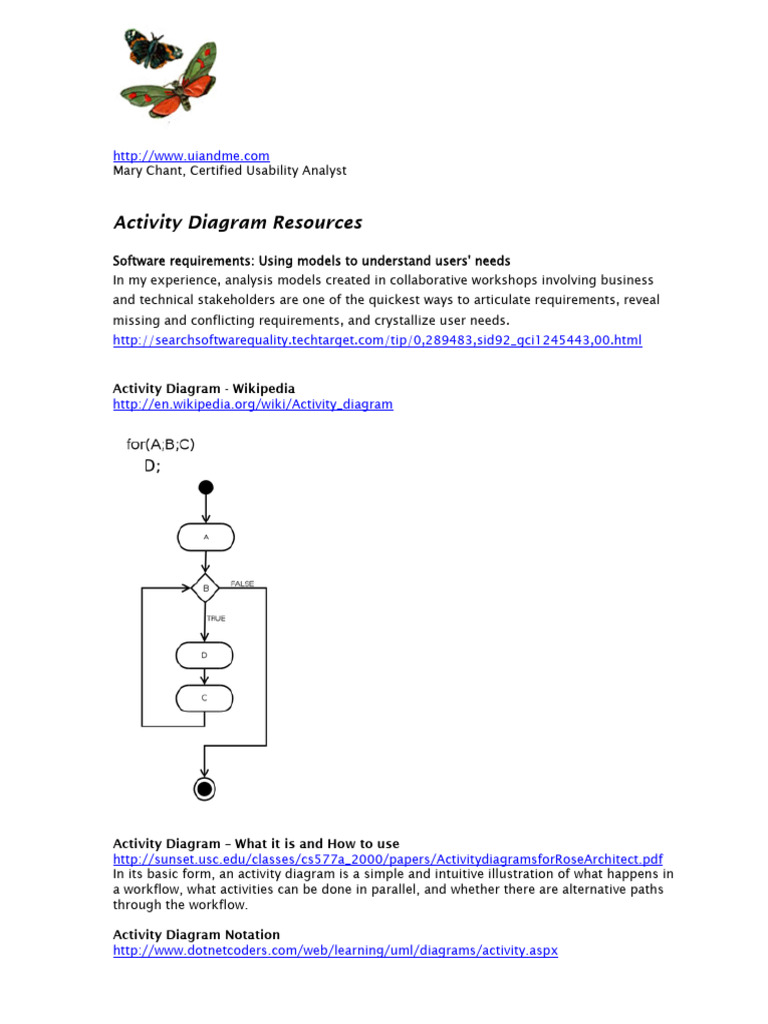 http://www.uiandme.com
Mary Chant, Certified Usability Analyst

Activity Diagram Resources

Software requirements: Using models to understand users' needs
In my experience, analysis models created in collaborative workshops involving business and technical stakeholders are one of the quickest ways to articulate requirements, reveal missing and conflicting requirements, and crystallize user needs.
http://searchsoftwarequality.techtarget.com/tip/0,289483,sid92_gci1245443,00.html

Activity Diagram - Wikipedia
http://en.wikipedia.org/wiki/Activity_diagram

for(A;B;C)
D;

A
B
FALSE
TRUE
D
C

Activity Diagram – What it is and How to use
http://sunset.usc.edu/classes/cs577a_2000/papers/ActivitydiagramsforRoseArchitect.pdf
In its basic form, an activity diagram is a simple and intuitive illustration of what happens in a workflow, what activities can be done in parallel, and whether there are alternative paths through the workflow.

Activity Diagram Notation
http://www.dotnetcoders.com/web/learning/uml/diagrams/activity.aspx