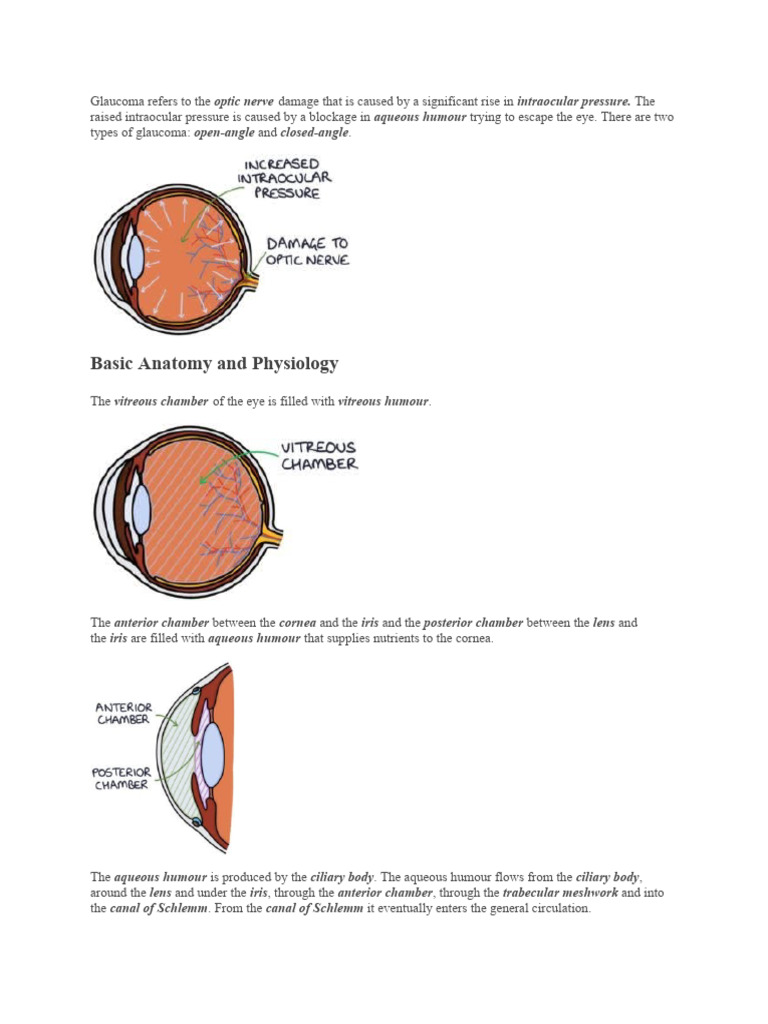 Glaucoma refers to the optic nerve damage that is caused by a significant rise in intraocular pressure. The raised intraocular pressure is caused by a blockage in aqueous humour trying to escape the eye. There are two types of glaucoma: open-angle and closed-angle.

INCREASED INTRAOCULAR PRESSURE

DAMAGE TO OPTIC NERVE

Basic Anatomy and Physiology

The vitreous chamber of the eye is filled with vitreous humour.

VITREOUS CHAMBER

The anterior chamber between the cornea and the iris and the posterior chamber between the lens and the iris are filled with aqueous humour that supplies nutrients to the cornea.

ANTERIOR CHAMBER

POSTERIOR CHAMBER

The aqueous humour is produced by the ciliary body. The aqueous humour flows from the ciliary body, around the lens and under the iris, through the anterior chamber, through the trabecular meshwork and into the canal of Schlemm. From the canal of Schlemm it eventually enters the general circulation.