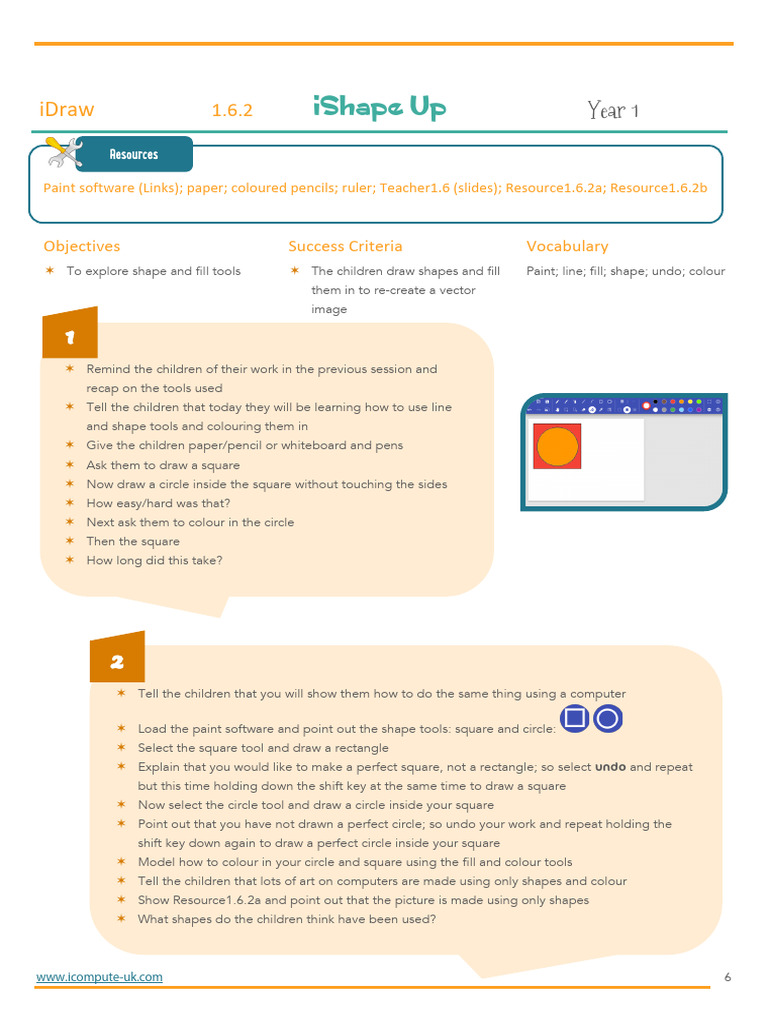 iDraw 1.6.2 iShape Up Year 1

Resources

Paint software (Links); paper; coloured pencils; ruler; Teacher1.6 (slides); Resource1.6.2a; Resource1.6.2b

Objectives

✶ To explore shape and fill tools

Success Criteria

✶ The children draw shapes and fill them in to re-create a vector image

Vocabulary

Paint; line; fill; shape; undo; colour

1

✶ Remind the children of their work in the previous session and recap on the tools used
✶ Tell the children that today they will be learning how to use line and shape tools and colouring them in
✶ Give the children paper/pencil or whiteboard and pens
✶ Ask them to draw a square
✶ Now draw a circle inside the square without touching the sides
✶ How easy/hard was that?
✶ Next ask them to colour in the circle
✶ Then the square
✶ How long did this take?

2

✶ Tell the children that you will show them how to do the same thing using a computer
✶ Load the paint software and point out the shape tools: square and circle:
✶ Select the square tool and draw a rectangle
✶ Explain that you would like to make a perfect square, not a rectangle; so select undo and repeat but this time holding down the shift key at the same time to draw a square
✶ Now select the circle tool and draw a circle inside your square
✶ Point out that you have not drawn a perfect circle; so undo your work and repeat holding the shift key down again to draw a perfect circle inside your square
✶ Model how to colour in your circle and square using the fill and colour tools
✶ Tell the children that lots of art on computers are made using only shapes and colour
✶ Show Resource1.6.2a and point out that the picture is made using only shapes
✶ What shapes do the children think have been used?

www.icompute-uk.com 6