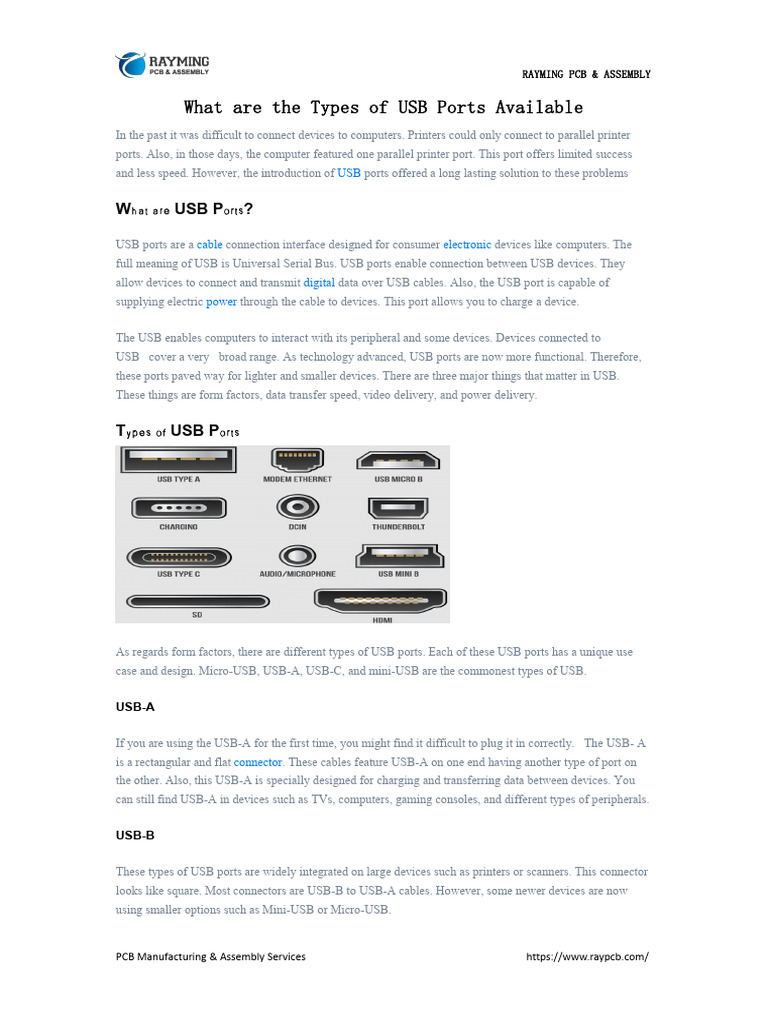 RAYMING
PCB & ASSEMBLY

RAYMING PCB & ASSEMBLY

What are the Types of USB Ports Available

In the past it was difficult to connect devices to computers. Printers could only connect to parallel printer ports. Also, in those days, the computer featured one parallel printer port. This port offers limited success and less speed. However, the introduction of USB ports offered a long lasting solution to these problems

What are USB Ports?

USB ports are a cable connection interface designed for consumer electronic devices like computers. The full meaning of USB is Universal Serial Bus. USB ports enable connection between USB devices. They allow devices to connect and transmit digital data over USB cables. Also, the USB port is capable of supplying electric power through the cable to devices. This port allows you to charge a device.

The USB enables computers to interact with its peripheral and some devices. Devices connected to USB cover a very broad range. As technology advanced, USB ports are now more functional. Therefore, these ports paved way for lighter and smaller devices. There are three major things that matter in USB. These things are form factors, data transfer speed, video delivery, and power delivery.

Types of USB Ports

USB TYPE A
MODEM ETHERNET
USB MICRO B
CHARGING
DCIN
THUNDERBOLT
USB TYPE C
AUDIO/MICROPHONE
USB MINI B
SD
HDMI

As regards form factors, there are different types of USB ports. Each of these USB ports has a unique use case and design. Micro-USB, USB-A, USB-C, and mini-USB are the commonest types of USB.

USB-A

If you are using the USB-A for the first time, you might find it difficult to plug it in correctly. The USB- A is a rectangular and flat connector. These cables feature USB-A on one end having another type of port on the other. Also, this USB-A is specially designed for charging and transferring data between devices. You can still find USB-A in devices such as TVs, computers, gaming consoles, and different types of peripherals.

USB-B

These types of USB ports are widely integrated on large devices such as printers or scanners. This connector looks like square. Most connectors are USB-B to USB-A cables. However, some newer devices are now using smaller options such as Mini-USB or Micro-USB.

PCB Manufacturing & Assembly Services
https://www.raypcb.com/