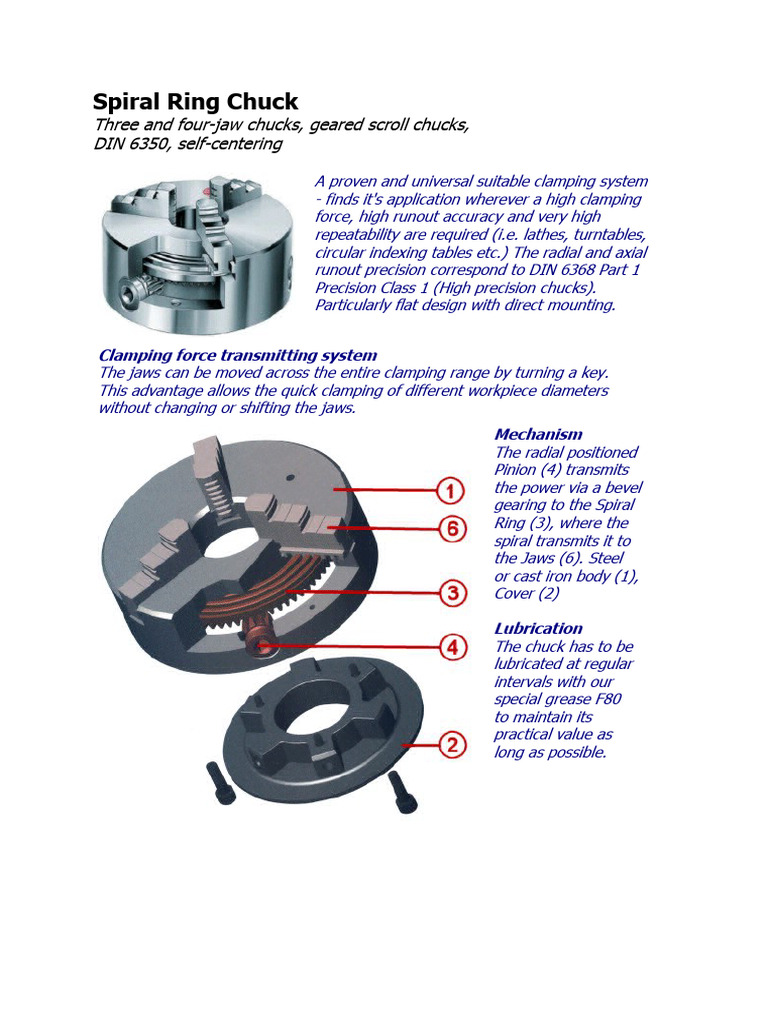 Spiral Ring Chuck
Three and four-jaw chucks, geared scroll chucks, DIN 6350, self-centering

A proven and universal suitable clamping system - finds it's application wherever a high clamping force, high runout accuracy and very high repeatability are required (i.e. lathes, turntables, circular indexing tables etc.) The radial and axial runout precision correspond to DIN 6368 Part 1 Precision Class 1 (High precision chucks). Particularly flat design with direct mounting.

Clamping force transmitting system
The jaws can be moved across the entire clamping range by turning a key. This advantage allows the quick clamping of different workpiece diameters without changing or shifting the jaws.

1
6
3
4
2

Mechanism
The radial positioned Pinion (4) transmits the power via a bevel gearing to the Spiral Ring (3), where the spiral transmits it to the Jaws (6). Steel or cast iron body (1), Cover (2)

Lubrication
The chuck has to be lubricated at regular intervals with our special grease F80 to maintain its practical value as long as possible.