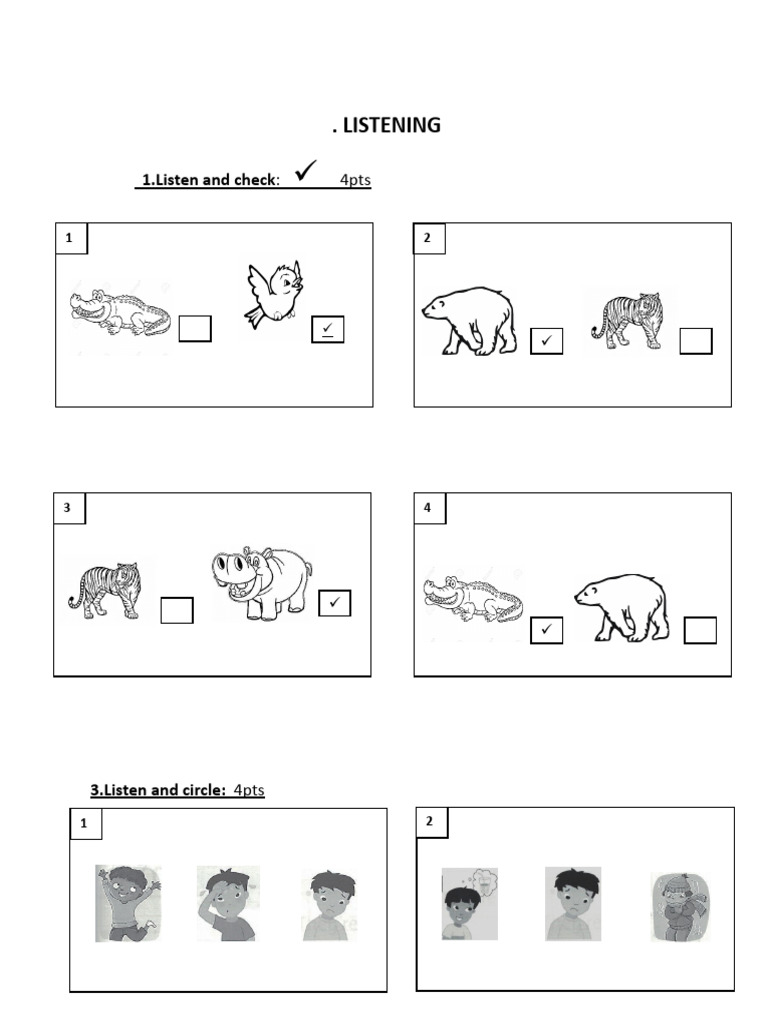 . LISTENING

1.Listen and check: ✓ 4pts

1

✓

2

✓

3

✓

4

✓

3.Listen and circle: 4pts

1

2