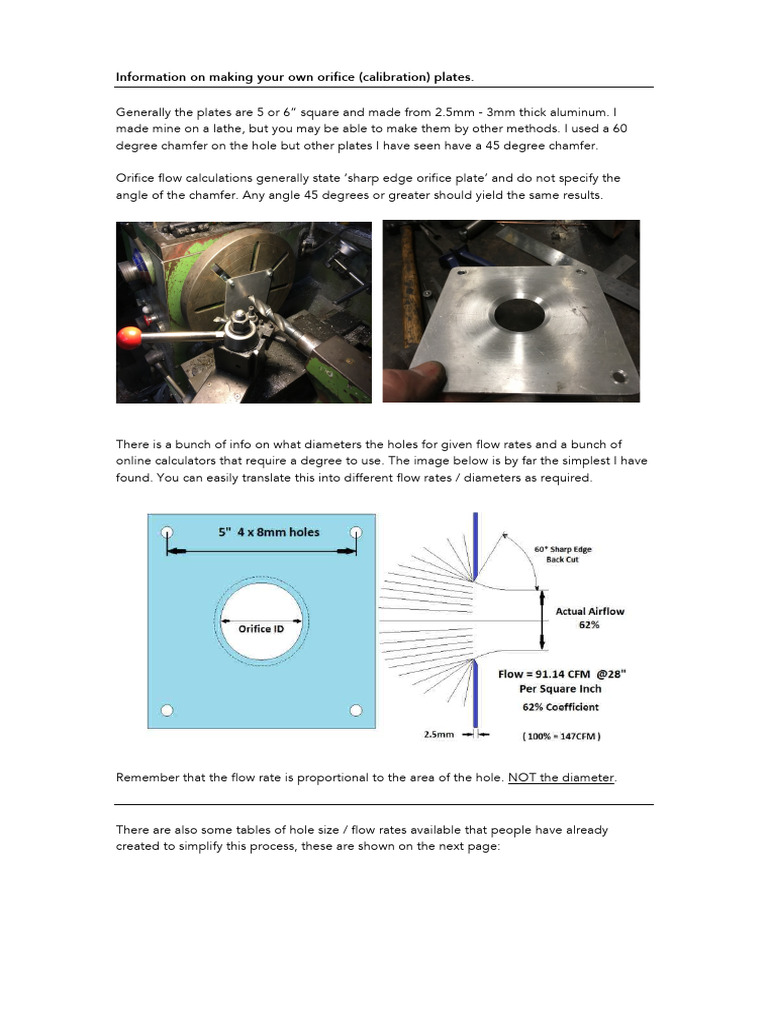 Information on making your own orifice (calibration) plates.

Generally the plates are 5 or 6" square and made from 2.5mm - 3mm thick aluminum. I made mine on a lathe, but you may be able to make them by other methods. I used a 60 degree chamfer on the hole but other plates I have seen have a 45 degree chamfer.

Orifice flow calculations generally state 'sharp edge orifice plate' and do not specify the angle of the chamfer. Any angle 45 degrees or greater should yield the same results.

There is a bunch of info on what diameters the holes for given flow rates and a bunch of online calculators that require a degree to use. The image below is by far the simplest I have found. You can easily translate this into different flow rates / diameters as required.

5" 4 x 8mm holes

Orifice ID

60° Sharp Edge Back Cut

Actual Airflow 62%

Flow = 91.14 CFM @28" Per Square Inch

62% Coefficient

2.5mm

( 100% = 147CFM )

Remember that the flow rate is proportional to the area of the hole. NOT the diameter.

There are also some tables of hole size / flow rates available that people have already created to simplify this process, these are shown on the next page: