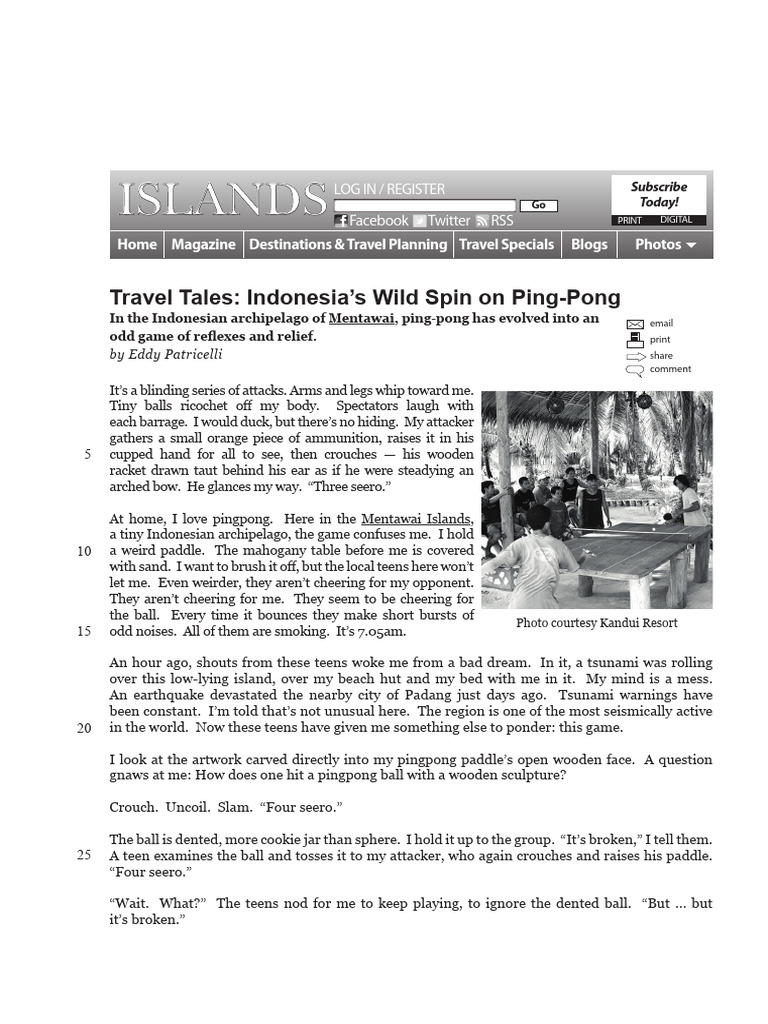 ISLANDS LOG IN / REGISTER Go Facebook Twitter RSS

Subscribe Today! PRINT DIGITAL

Home Magazine Destinations & Travel Planning Travel Specials Blogs Photos

Travel Tales: Indonesia's Wild Spin on Ping-Pong

In the Indonesian archipelago of Mentawai, ping-pong has evolved into an odd game of reflexes and relief.
by Eddy Patricelli

email
print
share
comment

It's a blinding series of attacks. Arms and legs whip toward me. Tiny balls ricochet off my body. Spectators laugh with each barrage. I would duck, but there's no hiding. My attacker gathers a small orange piece of ammunition, raises it in his cupped hand for all to see, then crouches — his wooden racket drawn taut behind his ear as if he were steadying an arched bow. He glances my way. "Three seero."

5

At home, I love pingpong. Here in the Mentawai Islands, a tiny Indonesian archipelago, the game confuses me. I hold a weird paddle. The mahogany table before me is covered with sand. I want to brush it off, but the local teens here won't let me. Even weirder, they aren't cheering for my opponent. They aren't cheering for me. They seem to be cheering for the ball. Every time it bounces they make short bursts of odd noises. All of them are smoking. It's 7.05am.

10

15

Photo courtesy Kandui Resort

An hour ago, shouts from these teens woke me from a bad dream. In it, a tsunami was rolling over this low-lying island, over my beach hut and my bed with me in it. My mind is a mess. An earthquake devastated the nearby city of Padang just days ago. Tsunami warnings have been constant. I'm told that's not unusual here. The region is one of the most seismically active in the world. Now these teens have given me something else to ponder: this game.

20

I look at the artwork carved directly into my pingpong paddle's open wooden face. A question gnaws at me: How does one hit a pingpong ball with a wooden sculpture?

Crouch. Uncoil. Slam. "Four seero."

The ball is dented, more cookie jar than sphere. I hold it up to the group. "It's broken," I tell them. A teen examines the ball and tosses it to my attacker, who again crouches and raises his paddle. "Four seero."

25

"Wait. What?" The teens nod for me to keep playing, to ignore the dented ball. "But ... but it's broken."