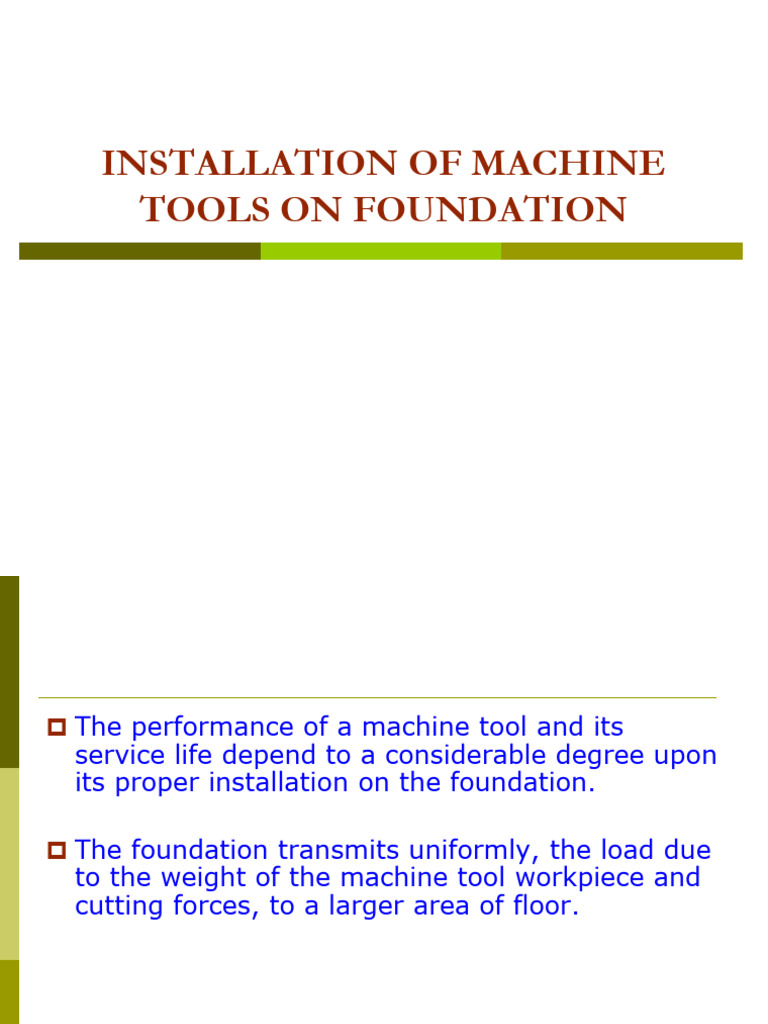 INSTALLATION OF MACHINE TOOLS ON FOUNDATION

The performance of a machine tool and its service life depend to a considerable degree upon its proper installation on the foundation.

The foundation transmits uniformly, the load due to the weight of the machine tool workpiece and cutting forces, to a larger area of floor.