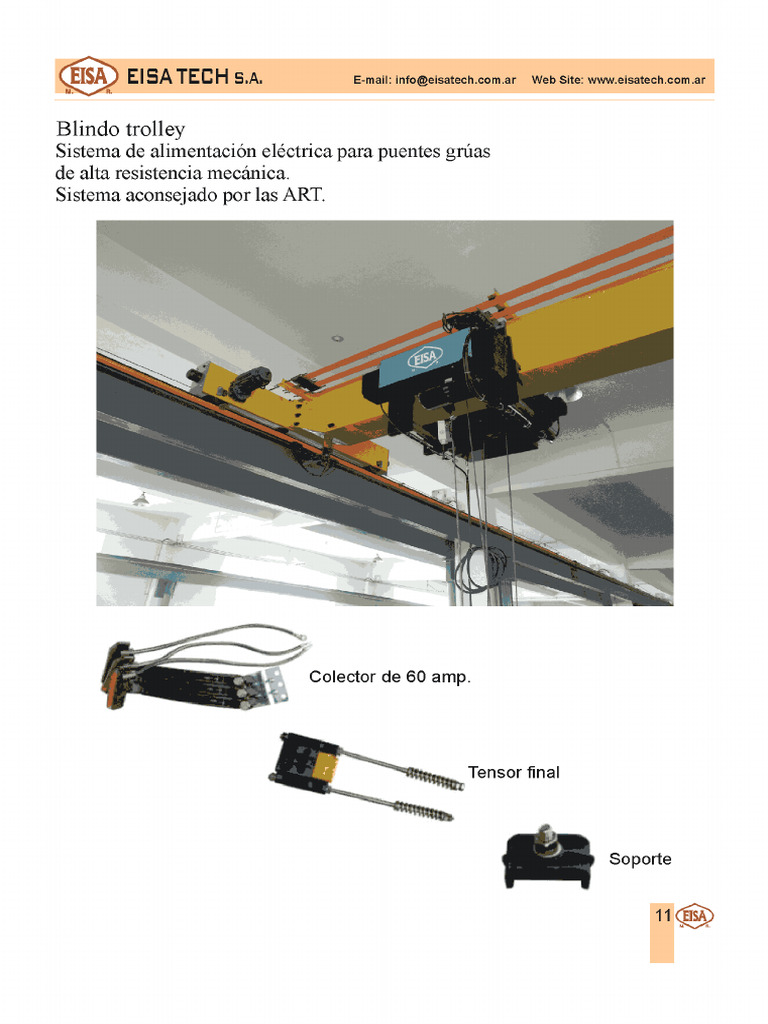 EISA M. R. EISA TECH S.A. E-mail: info@eisatech.com.ar Web Site: www.eisatech.com.ar

Blindo trolley
Sistema de alimentación eléctrica para puentes grúas de alta resistencia mecánica.
Sistema aconsejado por las ART.

EISA

Colector de 60 amp.

Tensor final

Soporte

11 EISA M. R.