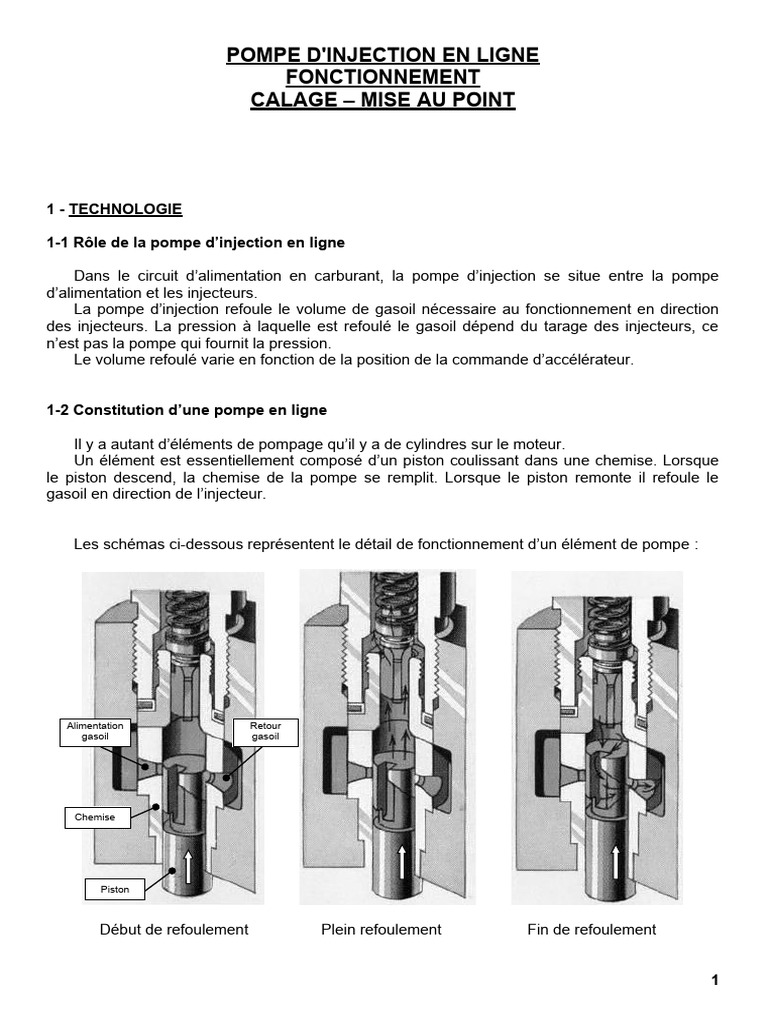 POMPE D'INJECTION EN LIGNE
FONCTIONNEMENT
CALAGE – MISE AU POINT

1 - TECHNOLOGIE

1-1 Rôle de la pompe d'injection en ligne

Dans le circuit d'alimentation en carburant, la pompe d'injection se situe entre la pompe d'alimentation et les injecteurs.
La pompe d'injection refoule le volume de gasoil nécessaire au fonctionnement en direction des injecteurs. La pression à laquelle est refoulé le gasoil dépend du tarage des injecteurs, ce n'est pas la pompe qui fournit la pression.
Le volume refoulé varie en fonction de la position de la commande d'accélérateur.

1-2 Constitution d'une pompe en ligne

Il y a autant d'éléments de pompage qu'il y a de cylindres sur le moteur.
Un élément est essentiellement composé d'un piston coulissant dans une chemise. Lorsque le piston descend, la chemise de la pompe se remplit. Lorsque le piston remonte il refoule le gasoil en direction de l'injecteur.

Les schémas ci-dessous représentent le détail de fonctionnement d'un élément de pompe :

Alimentation gasoil
Retour gasoil
Chemise
Piston

Début de refoulement
Plein refoulement
Fin de refoulement

1