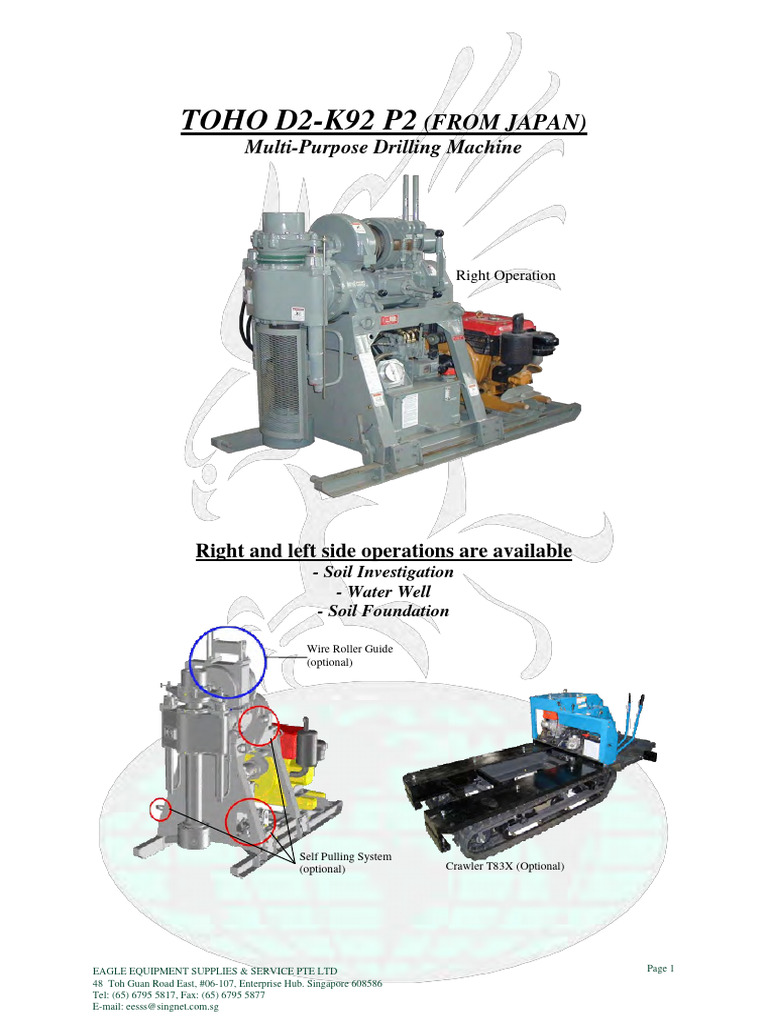 TOHO D2-K92 P2 (FROM JAPAN)
Multi-Purpose Drilling Machine

Right Operation

Right and left side operations are available
- Soil Investigation
- Water Well
- Soil Foundation

Wire Roller Guide (optional)

Self Pulling System (optional)

Crawler T83X (Optional)

EAGLE EQUIPMENT SUPPLIES & SERVICE PTE LTD
48 Toh Guan Road East, #06-107, Enterprise Hub. Singapore 608586
Tel: (65) 6795 5817, Fax: (65) 6795 5877
E-mail: eesss@singnet.com.sg

Page 1