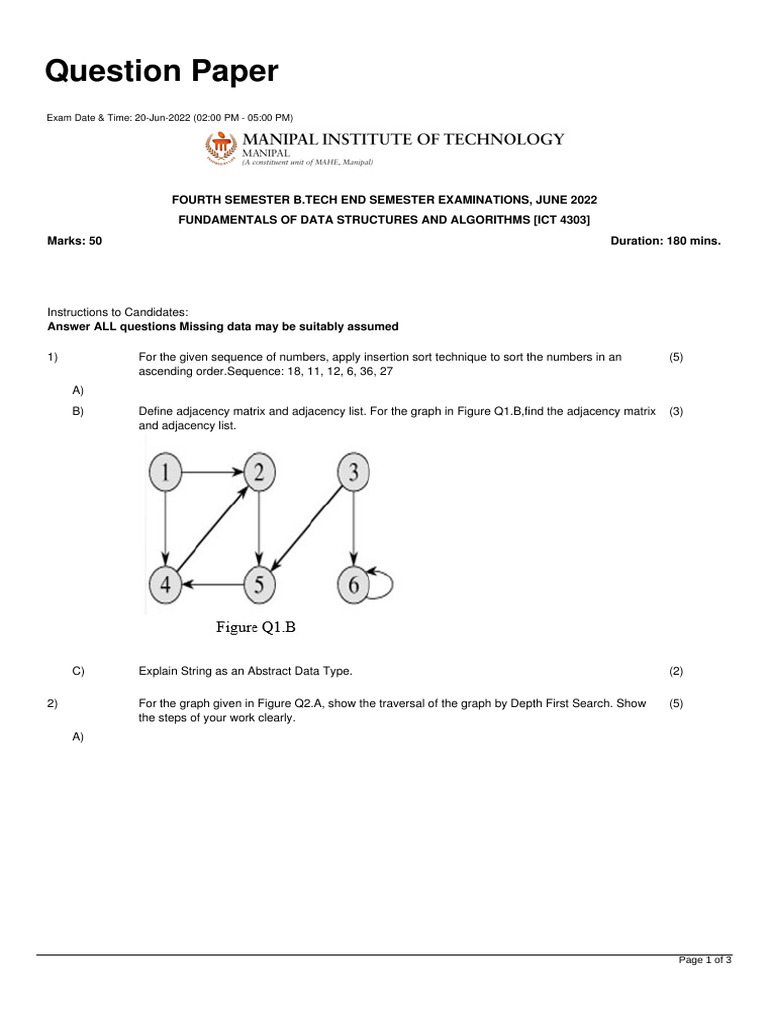 Question Paper

Exam Date & Time: 20-Jun-2022 (02:00 PM - 05:00 PM)

MANIPAL INSTITUTE OF TECHNOLOGY
MANIPAL
(A constituent unit of MAHE, Manipal)

FOURTH SEMESTER B.TECH END SEMESTER EXAMINATIONS, JUNE 2022

FUNDAMENTALS OF DATA STRUCTURES AND ALGORITHMS [ICT 4303]

Marks: 50

Duration: 180 mins.

Instructions to Candidates:
Answer ALL questions Missing data may be suitably assumed

1) For the given sequence of numbers, apply insertion sort technique to sort the numbers in an ascending order.Sequence: 18, 11, 12, 6, 36, 27 (5)

A)

B) Define adjacency matrix and adjacency list. For the graph in Figure Q1.B,find the adjacency matrix and adjacency list. (3)

1 2 3 4 5 6

Figure Q1.B

C) Explain String as an Abstract Data Type. (2)

2) For the graph given in Figure Q2.A, show the traversal of the graph by Depth First Search. Show the steps of your work clearly. (5)

A)

Page 1 of 3