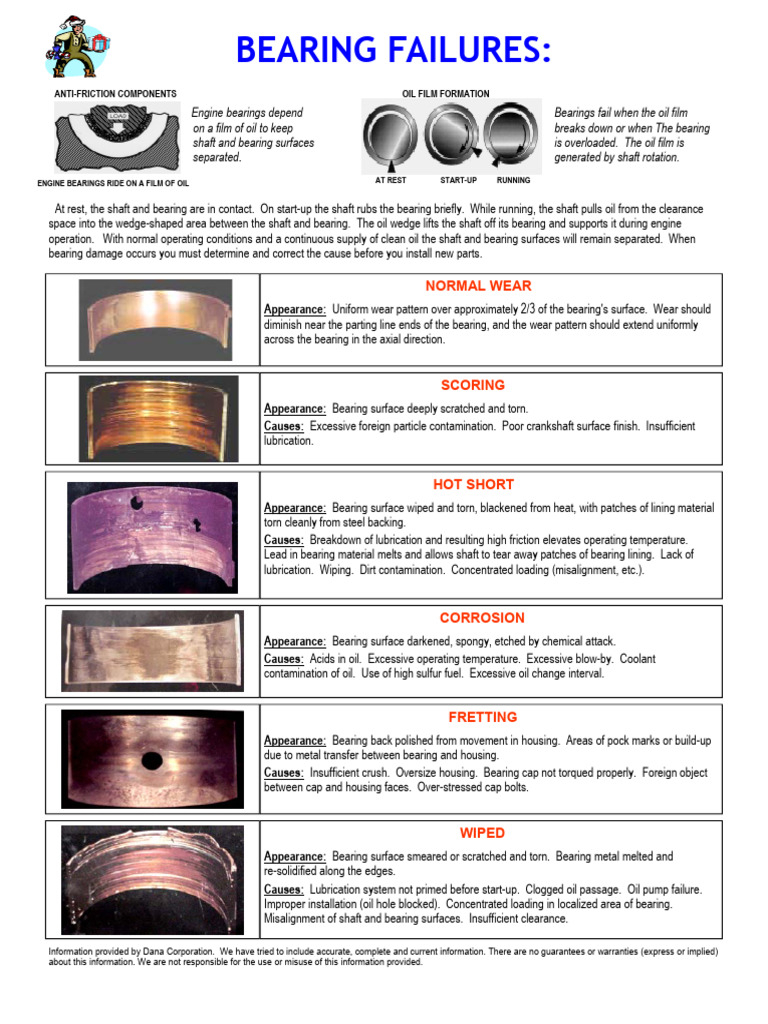 BEARING FAILURES:

ANTI-FRICTION COMPONENTS

LOAD

ENGINE BEARINGS RIDE ON A FILM OF OIL

Engine bearings depend on a film of oil to keep shaft and bearing surfaces separated.

OIL FILM FORMATION

AT REST START-UP RUNNING

Bearings fail when the oil film breaks down or when The bearing is overloaded. The oil film is generated by shaft rotation.

At rest, the shaft and bearing are in contact. On start-up the shaft rubs the bearing briefly. While running, the shaft pulls oil from the clearance space into the wedge-shaped area between the shaft and bearing. The oil wedge lifts the shaft off its bearing and supports it during engine operation. With normal operating conditions and a continuous supply of clean oil the shaft and bearing surfaces will remain separated. When bearing damage occurs you must determine and correct the cause before you install new parts.

NORMAL WEAR

Appearance: Uniform wear pattern over approximately 2/3 of the bearing's surface. Wear should diminish near the parting line ends of the bearing, and the wear pattern should extend uniformly across the bearing in the axial direction.

SCORING

Appearance: Bearing surface deeply scratched and torn.
Causes: Excessive foreign particle contamination. Poor crankshaft surface finish. Insufficient lubrication.

HOT SHORT

Appearance: Bearing surface wiped and torn, blackened from heat, with patches of lining material torn cleanly from steel backing.
Causes: Breakdown of lubrication and resulting high friction elevates operating temperature. Lead in bearing material melts and allows shaft to tear away patches of bearing lining. Lack of lubrication. Wiping. Dirt contamination. Concentrated loading (misalignment, etc.).

CORROSION

Appearance: Bearing surface darkened, spongy, etched by chemical attack.
Causes: Acids in oil. Excessive operating temperature. Excessive blow-by. Coolant contamination of oil. Use of high sulfur fuel. Excessive oil change interval.

FRETTING

Appearance: Bearing back polished from movement in housing. Areas of pock marks or build-up due to metal transfer between bearing and housing.
Causes: Insufficient crush. Oversize housing. Bearing cap not torqued properly. Foreign object between cap and housing faces. Over-stressed cap bolts.

WIPED

Appearance: Bearing surface smeared or scratched and torn. Bearing metal melted and re-solidified along the edges.
Causes: Lubrication system not primed before start-up. Clogged oil passage. Oil pump failure. Improper installation (oil hole blocked). Concentrated loading in localized area of bearing. Misalignment of shaft and bearing surfaces. Insufficient clearance.

Information provided by Dana Corporation. We have tried to include accurate, complete and current information. There are no guarantees or warranties (express or implied) about this information. We are not responsible for the use or misuse of this information provided.