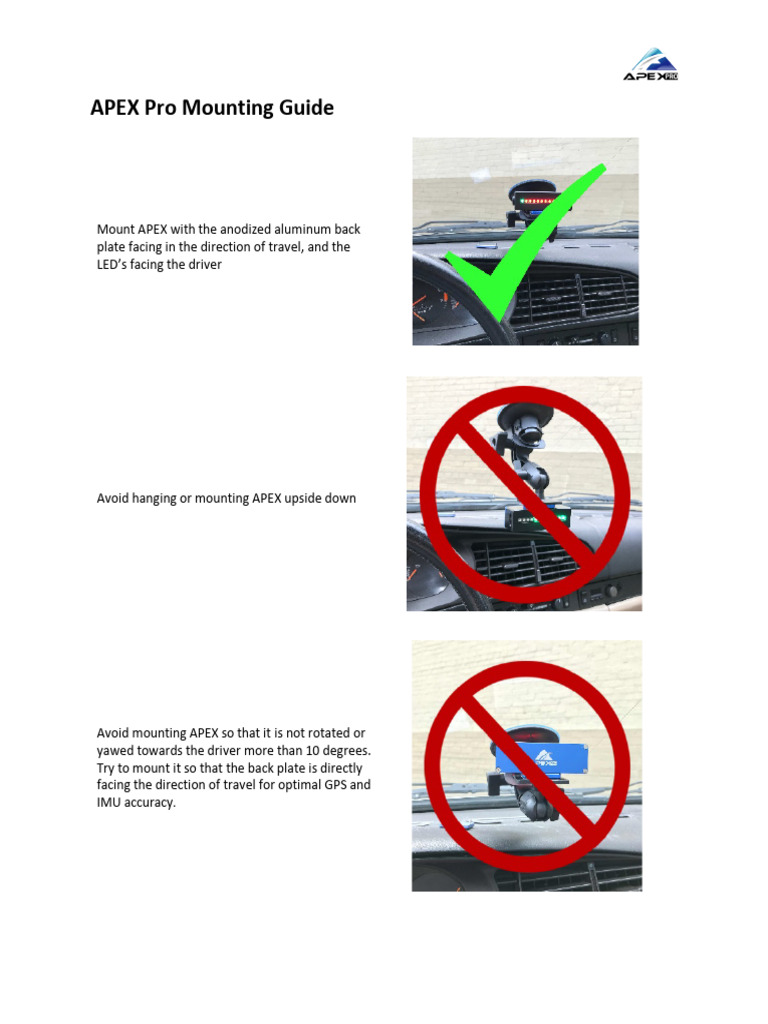 APEX PRO

APEX Pro Mounting Guide

Mount APEX with the anodized aluminum back plate facing in the direction of travel, and the LED's facing the driver

Avoid hanging or mounting APEX upside down

Avoid mounting APEX so that it is not rotated or yawed towards the driver more than 10 degrees. Try to mount it so that the back plate is directly facing the direction of travel for optimal GPS and IMU accuracy.