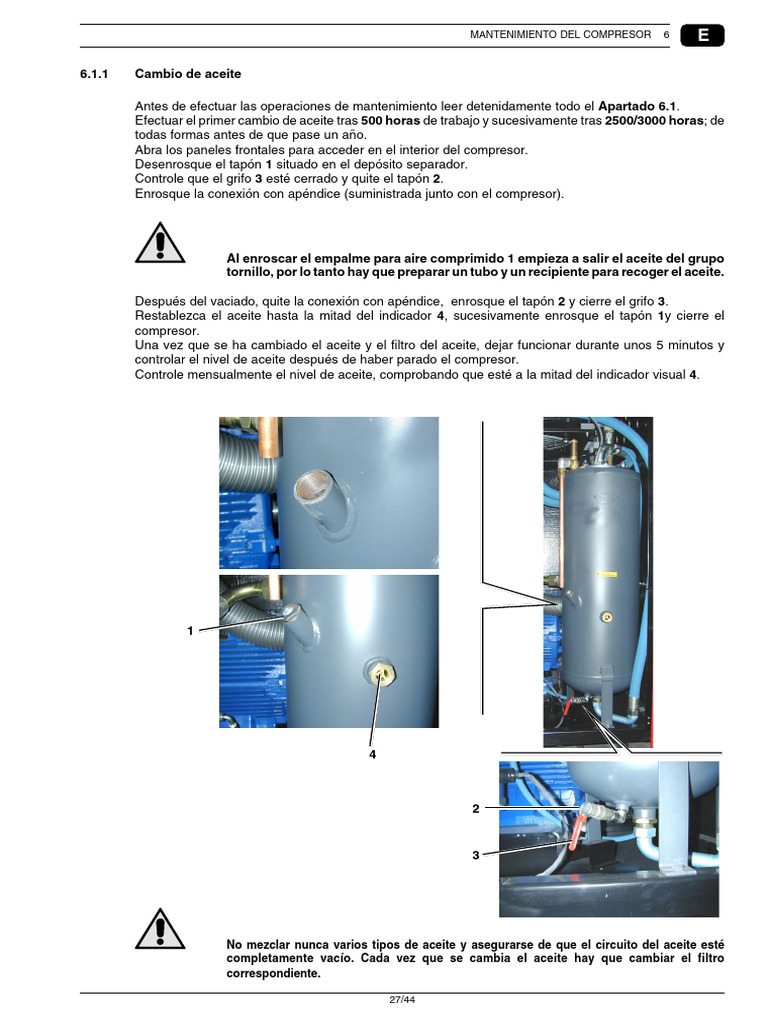 MANTENIMIENTO DEL COMPRESOR 6 E

6.1.1 Cambio de aceite

Antes de efectuar las operaciones de mantenimiento leer detenidamente todo el Apartado 6.1.
Efectuar el primer cambio de aceite tras 500 horas de trabajo y sucesivamente tras 2500/3000 horas; de todas formas antes de que pase un año.
Abra los paneles frontales para acceder en el interior del compresor.
Desenrosque el tapón 1 situado en el depósito separador.
Controle que el grifo 3 esté cerrado y quite el tapón 2.
Enrosque la conexión con apéndice (suministrada junto con el compresor).

Al enroscar el empalme para aire comprimido 1 empieza a salir el aceite del grupo tornillo, por lo tanto hay que preparar un tubo y un recipiente para recoger el aceite.

Después del vaciado, quite la conexión con apéndice, enrosque el tapón 2 y cierre el grifo 3.
Restablezca el aceite hasta la mitad del indicador 4, sucesivamente enrosque el tapón 1y cierre el compresor.
Una vez que se ha cambiado el aceite y el filtro del aceite, dejar funcionar durante unos 5 minutos y controlar el nivel de aceite después de haber parado el compresor.
Controle mensualmente el nivel de aceite, comprobando que esté a la mitad del indicador visual 4.

1

4

2

3

No mezclar nunca varios tipos de aceite y asegurarse de que el circuito del aceite esté completamente vacío. Cada vez que se cambia el aceite hay que cambiar el filtro correspondiente.

27/44