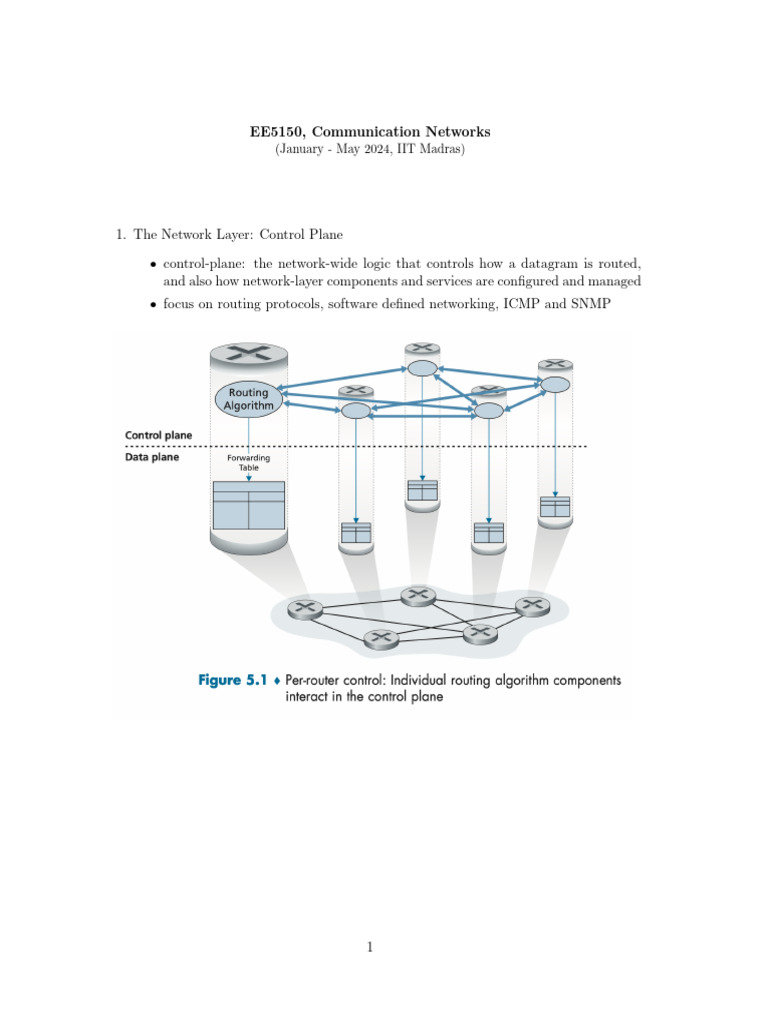 EE5150, Communication Networks
(January - May 2024, IIT Madras)

1. The Network Layer: Control Plane

• control-plane: the network-wide logic that controls how a datagram is routed, and also how network-layer components and services are configured and managed

• focus on routing protocols, software defined networking, ICMP and SNMP

Routing Algorithm

Control plane

Data plane

Forwarding Table

Figure 5.1 ♦ Per-router control: Individual routing algorithm components interact in the control plane

1