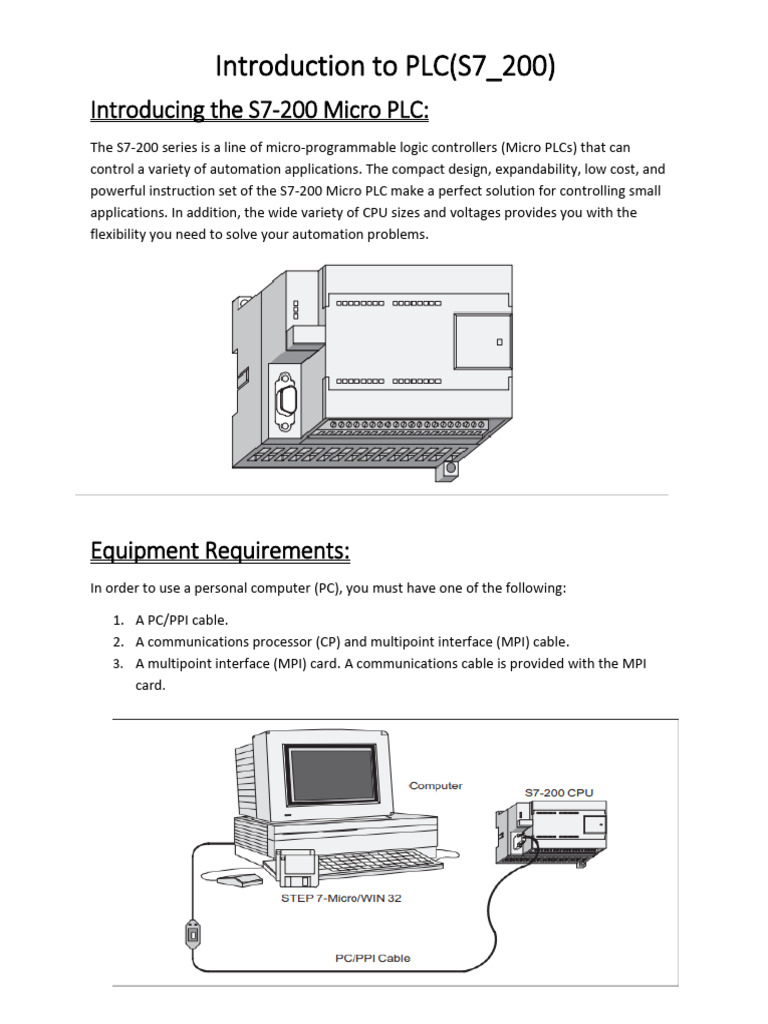 Introduction to PLC(S7_200)

Introducing the S7-200 Micro PLC:

The S7-200 series is a line of micro-programmable logic controllers (Micro PLCs) that can control a variety of automation applications. The compact design, expandability, low cost, and powerful instruction set of the S7-200 Micro PLC make a perfect solution for controlling small applications. In addition, the wide variety of CPU sizes and voltages provides you with the flexibility you need to solve your automation problems.

Equipment Requirements:

In order to use a personal computer (PC), you must have one of the following:

1. A PC/PPI cable.
2. A communications processor (CP) and multipoint interface (MPI) cable.
3. A multipoint interface (MPI) card. A communications cable is provided with the MPI card.

Computer

S7-200 CPU

STEP 7-Micro/WIN 32

PC/PPI Cable