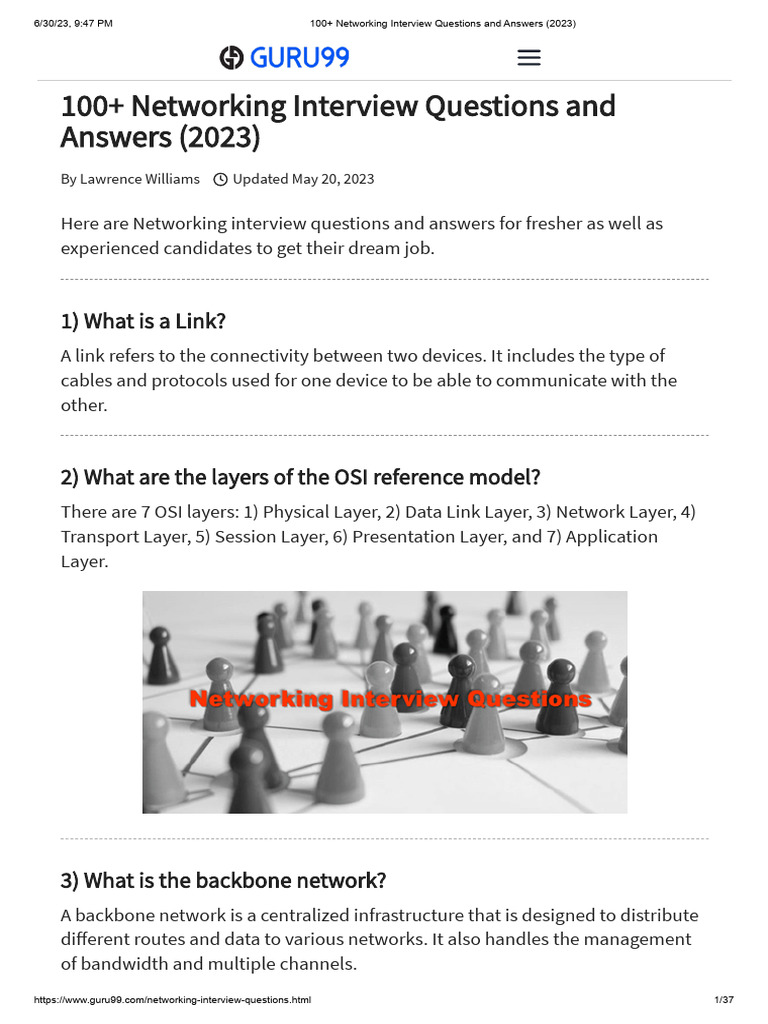 6/30/23, 9:47 PM 100+ Networking Interview Questions and Answers (2023)

GURU99

100+ Networking Interview Questions and Answers (2023)

By Lawrence Williams Updated May 20, 2023

Here are Networking interview questions and answers for fresher as well as experienced candidates to get their dream job.

1) What is a Link?

A link refers to the connectivity between two devices. It includes the type of cables and protocols used for one device to be able to communicate with the other.

2) What are the layers of the OSI reference model?

There are 7 OSI layers: 1) Physical Layer, 2) Data Link Layer, 3) Network Layer, 4) Transport Layer, 5) Session Layer, 6) Presentation Layer, and 7) Application Layer.

Networking Interview Questions

3) What is the backbone network?

A backbone network is a centralized infrastructure that is designed to distribute different routes and data to various networks. It also handles the management of bandwidth and multiple channels.

https://www.guru99.com/networking-interview-questions.html 1/37