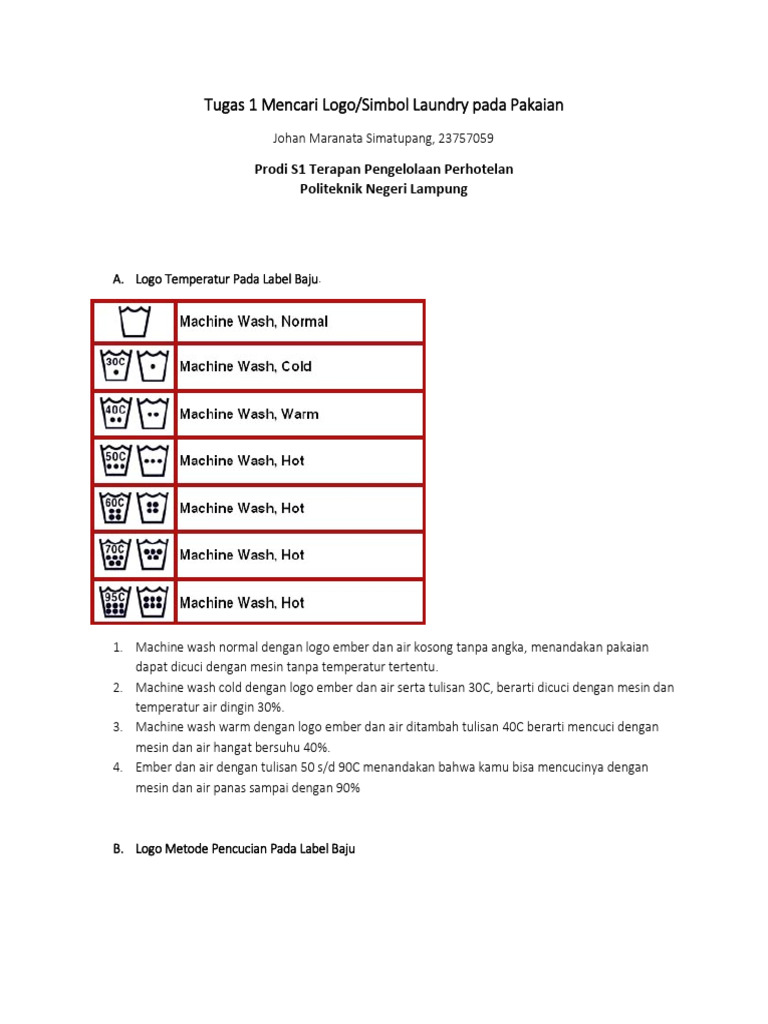 Tugas 1 Mencari Logo/Simbol Laundry pada Pakaian

Johan Maranata Simatupang, 23757059

Prodi S1 Terapan Pengelolaan Perhotelan
Politeknik Negeri Lampung

A. Logo Temperatur Pada Label Baju.

| | |
|---|---|
| | Machine Wash, Normal |
| 30C | Machine Wash, Cold |
| 40C | Machine Wash, Warm |
| 50C | Machine Wash, Hot |
| 60C | Machine Wash, Hot |
| 70C | Machine Wash, Hot |
| 95C | Machine Wash, Hot |

1. Machine wash normal dengan logo ember dan air kosong tanpa angka, menandakan pakaian dapat dicuci dengan mesin tanpa temperatur tertentu.
2. Machine wash cold dengan logo ember dan air serta tulisan 30C, berarti dicuci dengan mesin dan temperatur air dingin 30%.
3. Machine wash warm dengan logo ember dan air ditambah tulisan 40C berarti mencuci dengan mesin dan air hangat bersuhu 40%.
4. Ember dan air dengan tulisan 50 s/d 90C menandakan bahwa kamu bisa mencucinya dengan mesin dan air panas sampai dengan 90%

B. Logo Metode Pencucian Pada Label Baju