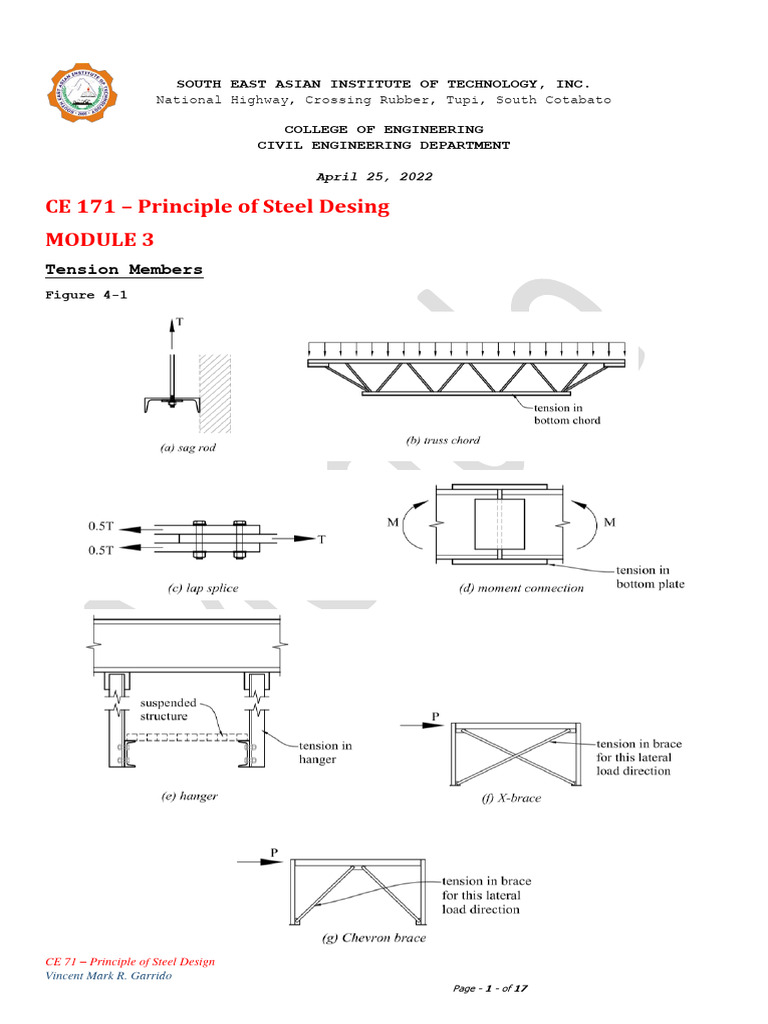 SOUTH EAST ASIAN INSTITUTE OF TECHNOLOGY, INC.
National Highway, Crossing Rubber, Tupi, South Cotabato

COLLEGE OF ENGINEERING
CIVIL ENGINEERING DEPARTMENT

April 25, 2022

CE 171 – Principle of Steel Desing

MODULE 3

Tension Members

Figure 4-1

T

(a) sag rod

tension in bottom chord

(b) truss chord

0.5T
0.5T
T

(c) lap splice

M
M

tension in bottom plate

(d) moment connection

suspended structure

tension in hanger

(e) hanger

P

tension in brace for this lateral load direction

(f) X-brace

P

tension in brace for this lateral load direction

(g) Chevron brace

CE 71 – Principle of Steel Design
Vincent Mark R. Garrido

Page - 1 - of 17