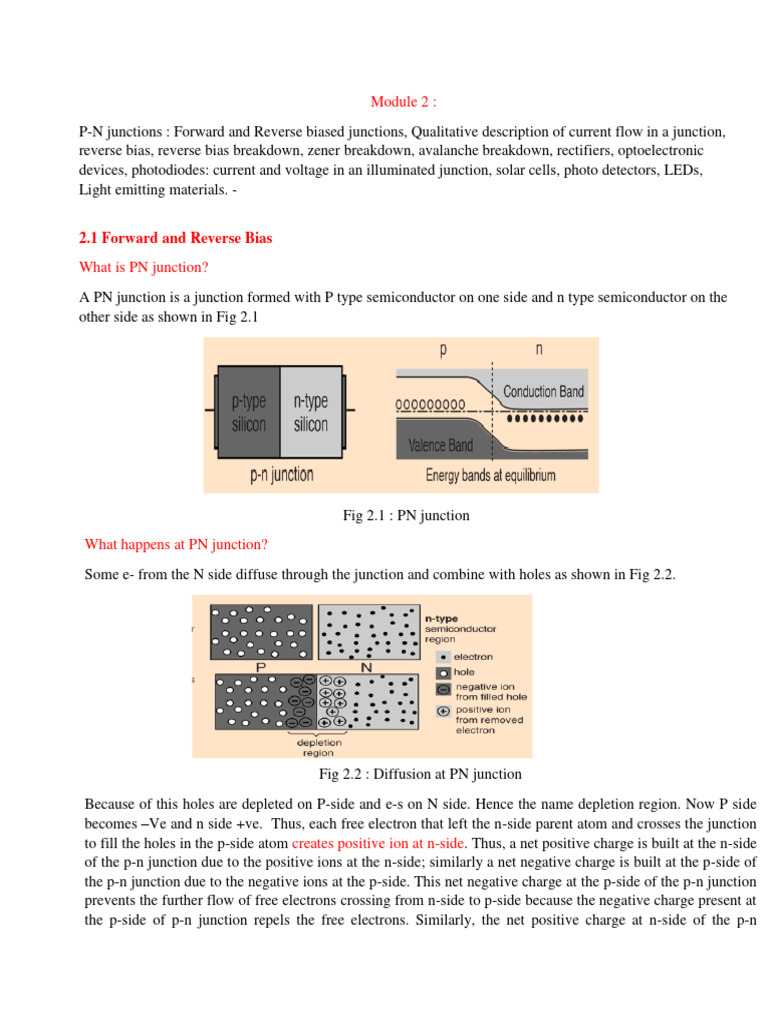 Module 2 :

P-N junctions : Forward and Reverse biased junctions, Qualitative description of current flow in a junction, reverse bias, reverse bias breakdown, zener breakdown, avalanche breakdown, rectifiers, optoelectronic devices, photodiodes: current and voltage in an illuminated junction, solar cells, photo detectors, LEDs, Light emitting materials. -

2.1 Forward and Reverse Bias

What is PN junction?

A PN junction is a junction formed with P type semiconductor on one side and n type semiconductor on the other side as shown in Fig 2.1

p-type silicon
n-type silicon
p-n junction
p
n
Conduction Band
Valence Band
Energy bands at equilibrium

Fig 2.1 : PN junction

What happens at PN junction?

Some e- from the N side diffuse through the junction and combine with holes as shown in Fig 2.2.

n-type semiconductor region
P
N
electron
hole
negative ion from filled hole
positive ion from removed electron
depletion region

Fig 2.2 : Diffusion at PN junction

Because of this holes are depleted on P-side and e-s on N side. Hence the name depletion region. Now P side becomes –Ve and n side +ve. Thus, each free electron that left the n-side parent atom and crosses the junction to fill the holes in the p-side atom creates positive ion at n-side. Thus, a net positive charge is built at the n-side of the p-n junction due to the positive ions at the n-side; similarly a net negative charge is built at the p-side of the p-n junction due to the negative ions at the p-side. This net negative charge at the p-side of the p-n junction prevents the further flow of free electrons crossing from n-side to p-side because the negative charge present at the p-side of p-n junction repels the free electrons. Similarly, the net positive charge at n-side of the p-n