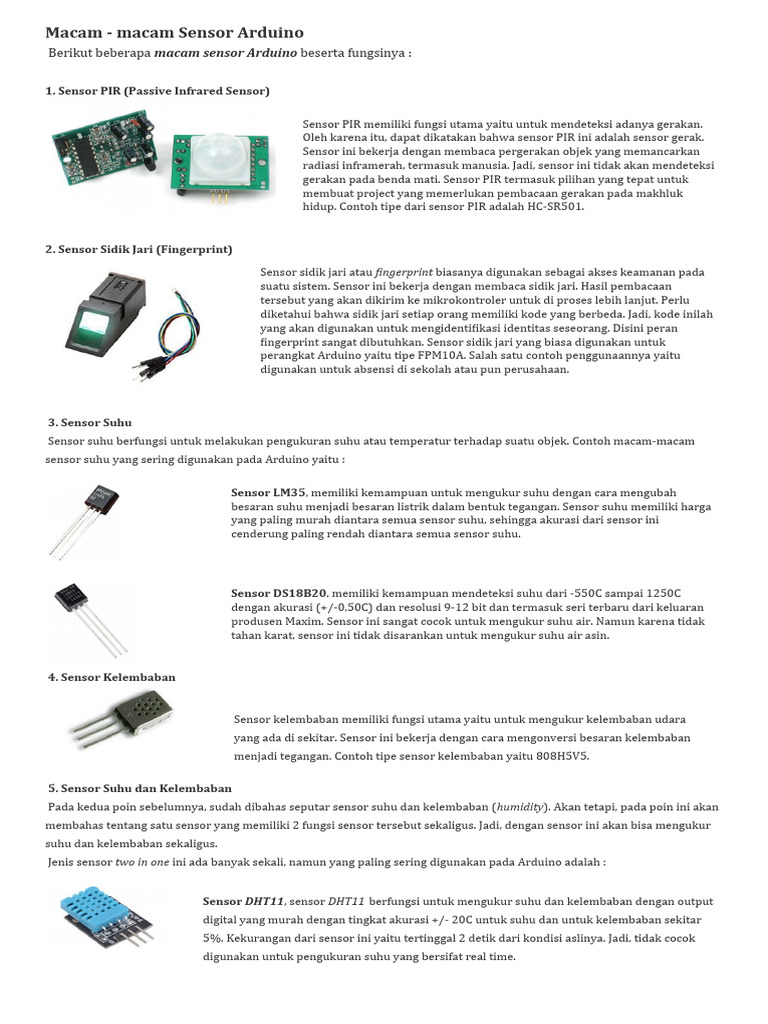 Macam - macam Sensor Arduino

Berikut beberapa macam sensor Arduino beserta fungsinya :

1. Sensor PIR (Passive Infrared Sensor)

Sensor PIR memiliki fungsi utama yaitu untuk mendeteksi adanya gerakan. Oleh karena itu, dapat dikatakan bahwa sensor PIR ini adalah sensor gerak. Sensor ini bekerja dengan membaca pergerakan objek yang memancarkan radiasi inframerah, termasuk manusia. Jadi, sensor ini tidak akan mendeteksi gerakan pada benda mati. Sensor PIR termasuk pilihan yang tepat untuk membuat project yang memerlukan pembacaan gerakan pada makhluk hidup. Contoh tipe dari sensor PIR adalah HC-SR501.

2. Sensor Sidik Jari (Fingerprint)

Sensor sidik jari atau fingerprint biasanya digunakan sebagai akses keamanan pada suatu sistem. Sensor ini bekerja dengan membaca sidik jari. Hasil pembacaan tersebut yang akan dikirim ke mikrokontroler untuk di proses lebih lanjut. Perlu diketahui bahwa sidik jari setiap orang memiliki kode yang berbeda. Jadi, kode inilah yang akan digunakan untuk mengidentifikasi identitas seseorang. Disini peran fingerprint sangat dibutuhkan. Sensor sidik jari yang biasa digunakan untuk perangkat Arduino yaitu tipe FPM10A. Salah satu contoh penggunaannya yaitu digunakan untuk absensi di sekolah atau pun perusahaan.

3. Sensor Suhu

Sensor suhu berfungsi untuk melakukan pengukuran suhu atau temperatur terhadap suatu objek. Contoh macam-macam sensor suhu yang sering digunakan pada Arduino yaitu :

Sensor LM35, memiliki kemampuan untuk mengukur suhu dengan cara mengubah besaran suhu menjadi besaran listrik dalam bentuk tegangan. Sensor suhu memiliki harga yang paling murah diantara semua sensor suhu, sehingga akurasi dari sensor ini cenderung paling rendah diantara semua sensor suhu.

Sensor DS18B20, memiliki kemampuan mendeteksi suhu dari -550C sampai 1250C dengan akurasi (+/-0,50C) dan resolusi 9-12 bit dan termasuk seri terbaru dari keluaran produsen Maxim. Sensor ini sangat cocok untuk mengukur suhu air. Namun karena tidak tahan karat, sensor ini tidak disarankan untuk mengukur suhu air asin.

4. Sensor Kelembaban

Sensor kelembaban memiliki fungsi utama yaitu untuk mengukur kelembaban udara yang ada di sekitar. Sensor ini bekerja dengan cara mengonversi besaran kelembaban menjadi tegangan. Contoh tipe sensor kelembaban yaitu 808H5V5.

5. Sensor Suhu dan Kelembaban

Pada kedua poin sebelumnya, sudah dibahas seputar sensor suhu dan kelembaban (humidity). Akan tetapi, pada poin ini akan membahas tentang satu sensor yang memiliki 2 fungsi sensor tersebut sekaligus. Jadi, dengan sensor ini akan bisa mengukur suhu dan kelembaban sekaligus.
Jenis sensor two in one ini ada banyak sekali, namun yang paling sering digunakan pada Arduino adalah :

Sensor DHT11, sensor DHT11 berfungsi untuk mengukur suhu dan kelembaban dengan output digital yang murah dengan tingkat akurasi +/- 20C untuk suhu dan untuk kelembaban sekitar 5%. Kekurangan dari sensor ini yaitu tertinggal 2 detik dari kondisi aslinya. Jadi, tidak cocok digunakan untuk pengukuran suhu yang bersifat real time.