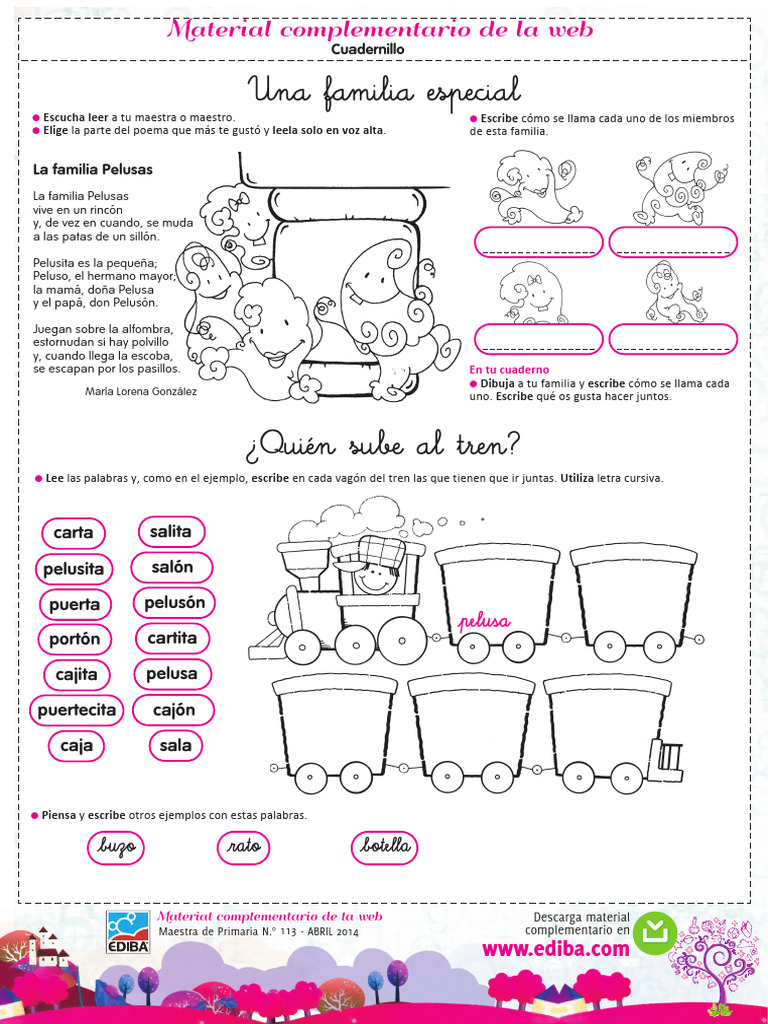 Material complementario de la web
Cuadernillo

Una familia especial

● Escucha leer a tu maestra o maestro.
● Elige la parte del poema que más te gustó y leela solo en voz alta.

La familia Pelusas

La familia Pelusas
vive en un rincón
y, de vez en cuando, se muda
a las patas de un sillón.

Pelusita es la pequeña;
Peluso, el hermano mayor;
la mamá, doña Pelusa
y el papá, don Pelusón.

Juegan sobre la alfombra,
estornudan si hay polvillo
y, cuando llega la escoba,
se escapan por los pasillos.

María Lorena González

● Escribe cómo se llama cada uno de los miembros de esta familia.

En tu cuaderno
● Dibuja a tu familia y escribe cómo se llama cada uno. Escribe qué os gusta hacer juntos.

¿Quién sube al tren?

● Lee las palabras y, como en el ejemplo, escribe en cada vagón del tren las que tienen que ir juntas. Utiliza letra cursiva.

carta
pelusita
puerta
portón
cajita
puertecita
caja

salita
salón
pelusón
cartita
pelusa
cajón
sala

pelusa

● Piensa y escribe otros ejemplos con estas palabras.

buzo
rato
botella

EDIBA
Material complementario de la web
Maestra de Primaria N.º 113 - ABRIL 2014

Descarga material complementario en
www.ediba.com