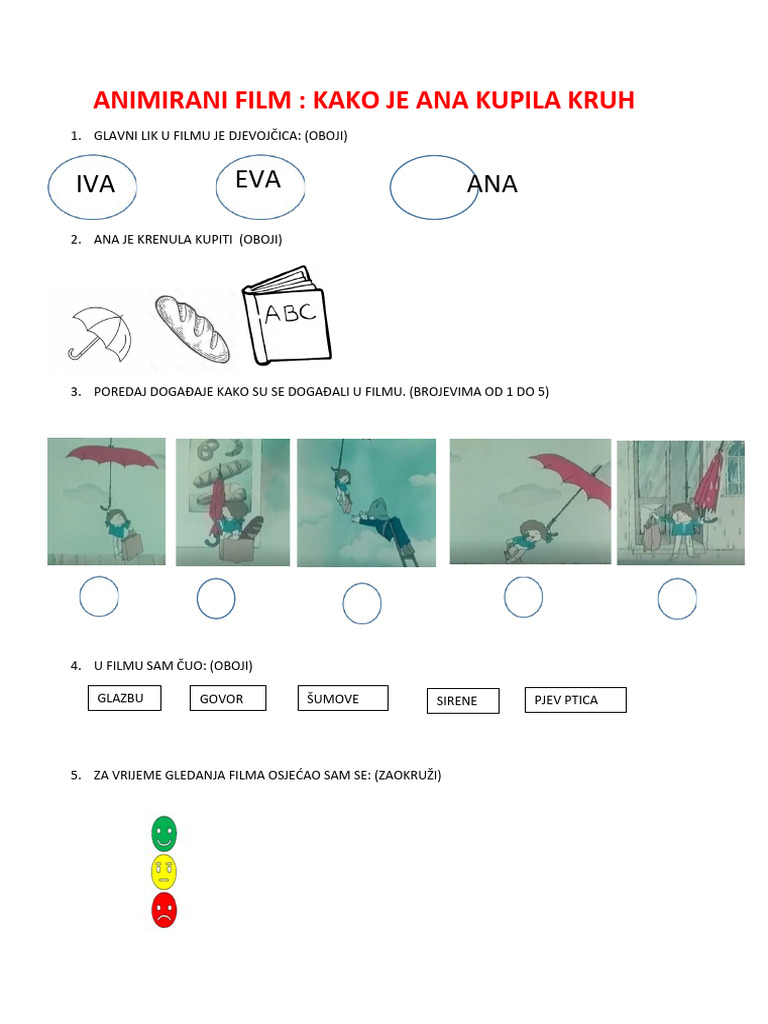 ANIMIRANI FILM : KAKO JE ANA KUPILA KRUH

1. GLAVNI LIK U FILMU JE DJEVOJČICA: (OBOJI)

IVA EVA ANA

2. ANA JE KRENULA KUPITI (OBOJI)

ABC

3. POREDAJ DOGAĐAJE KAKO SU SE DOGAĐALI U FILMU. (BROJEVIMA OD 1 DO 5)

4. U FILMU SAM ČUO: (OBOJI)

GLAZBU GOVOR ŠUMOVE SIRENE PJEV PTICA

5. ZA VRIJEME GLEDANJA FILMA OSJEĆAO SAM SE: (ZAOKRUŽI)