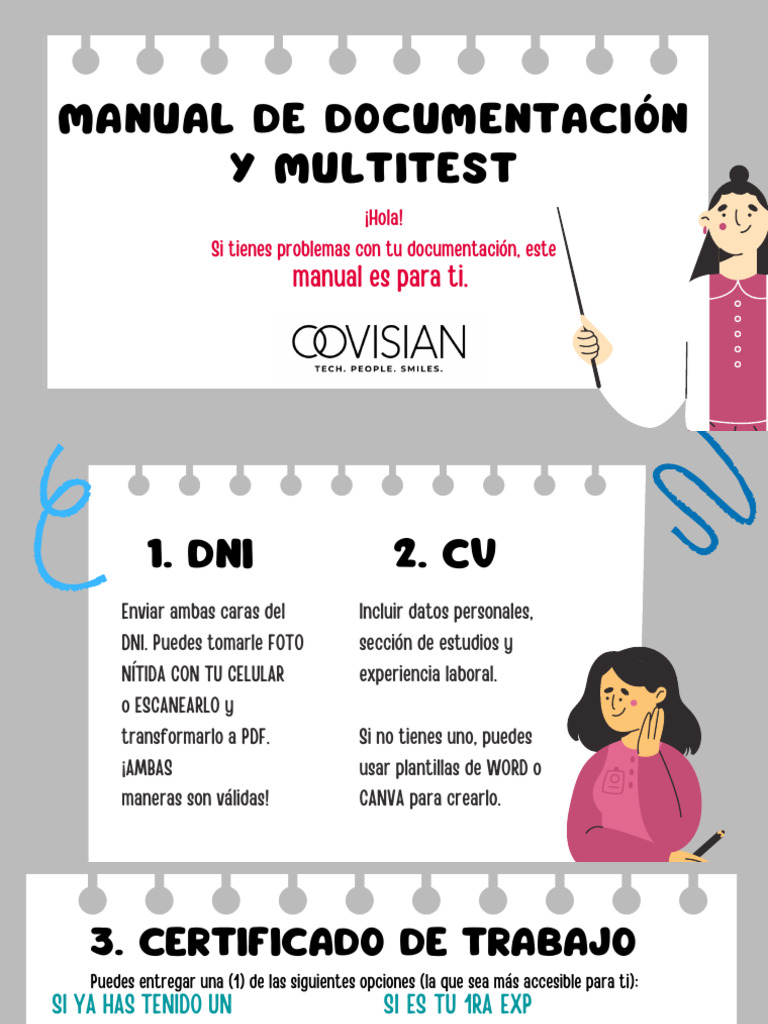 MANUAL DE DOCUMENTACIÓN Y MULTITEST

¡Hola!
Si tienes problemas con tu documentación, este manual es para ti.

COVISIAN
TECH. PEOPLE. SMILES.

1. DNI

Enviar ambas caras del DNI. Puedes tomarle FOTO NÍTIDA CON TU CELULAR o ESCANEARLO y transformarlo a PDF. ¡AMBAS maneras son válidas!

2. CV

Incluir datos personales, sección de estudios y experiencia laboral.

Si no tienes uno, puedes usar plantillas de WORD o CANVA para crearlo.

3. CERTIFICADO DE TRABAJO

Puedes entregar una (1) de las siguientes opciones (la que sea más accesible para ti):

SI YA HAS TENIDO UN

SI ES TU 1RA EXP