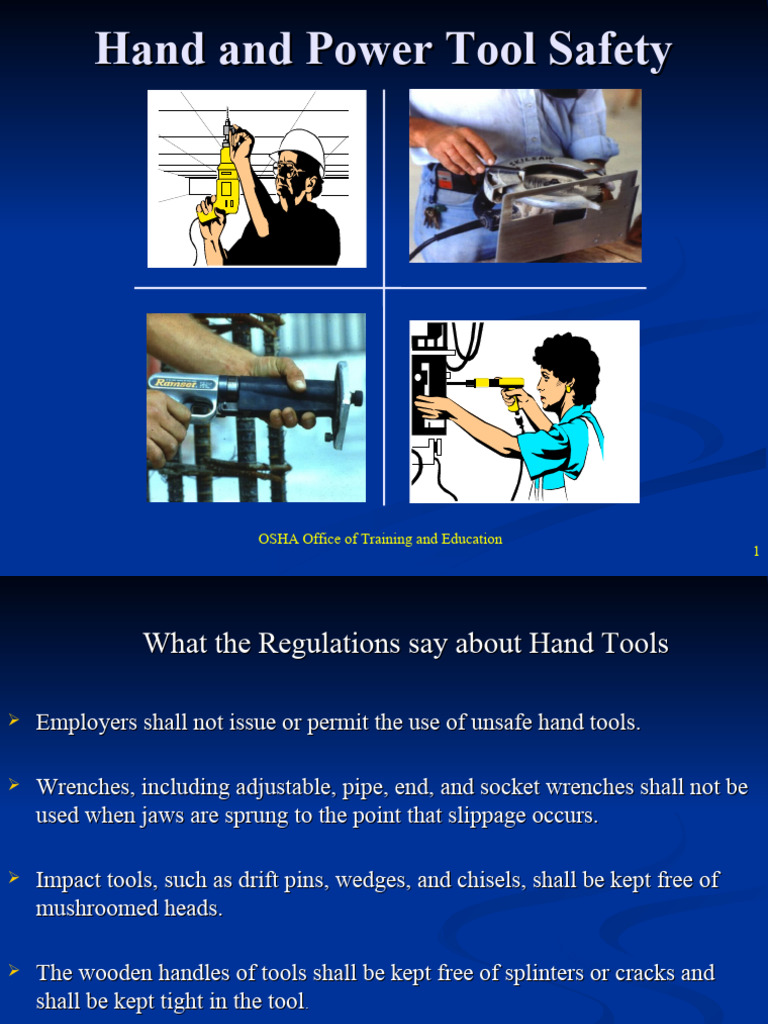 Hand and Power Tool Safety

Ramset

OSHA Office of Training and Education

1

What the Regulations say about Hand Tools

➢ Employers shall not issue or permit the use of unsafe hand tools.

➢ Wrenches, including adjustable, pipe, end, and socket wrenches shall not be used when jaws are sprung to the point that slippage occurs.

➢ Impact tools, such as drift pins, wedges, and chisels, shall be kept free of mushroomed heads.

➢ The wooden handles of tools shall be kept free of splinters or cracks and shall be kept tight in the tool.