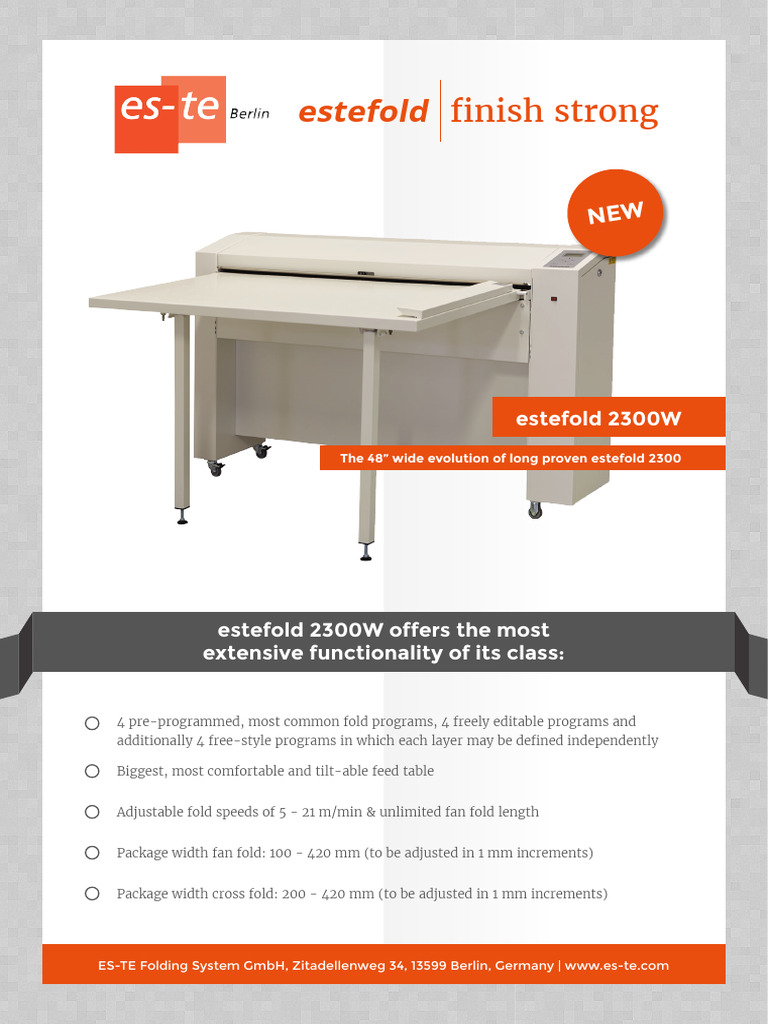 es-te Berlin

estefold | finish strong

NEW

estefold 2300W

The 48" wide evolution of long proven estefold 2300

estefold 2300W offers the most extensive functionality of its class:

4 pre-programmed, most common fold programs, 4 freely editable programs and additionally 4 free-style programs in which each layer may be defined independently

Biggest, most comfortable and tilt-able feed table

Adjustable fold speeds of 5 - 21 m/min & unlimited fan fold length

Package width fan fold: 100 - 420 mm (to be adjusted in 1 mm increments)

Package width cross fold: 200 - 420 mm (to be adjusted in 1 mm increments)

ES-TE Folding System GmbH, Zitadellenweg 34, 13599 Berlin, Germany | www.es-te.com